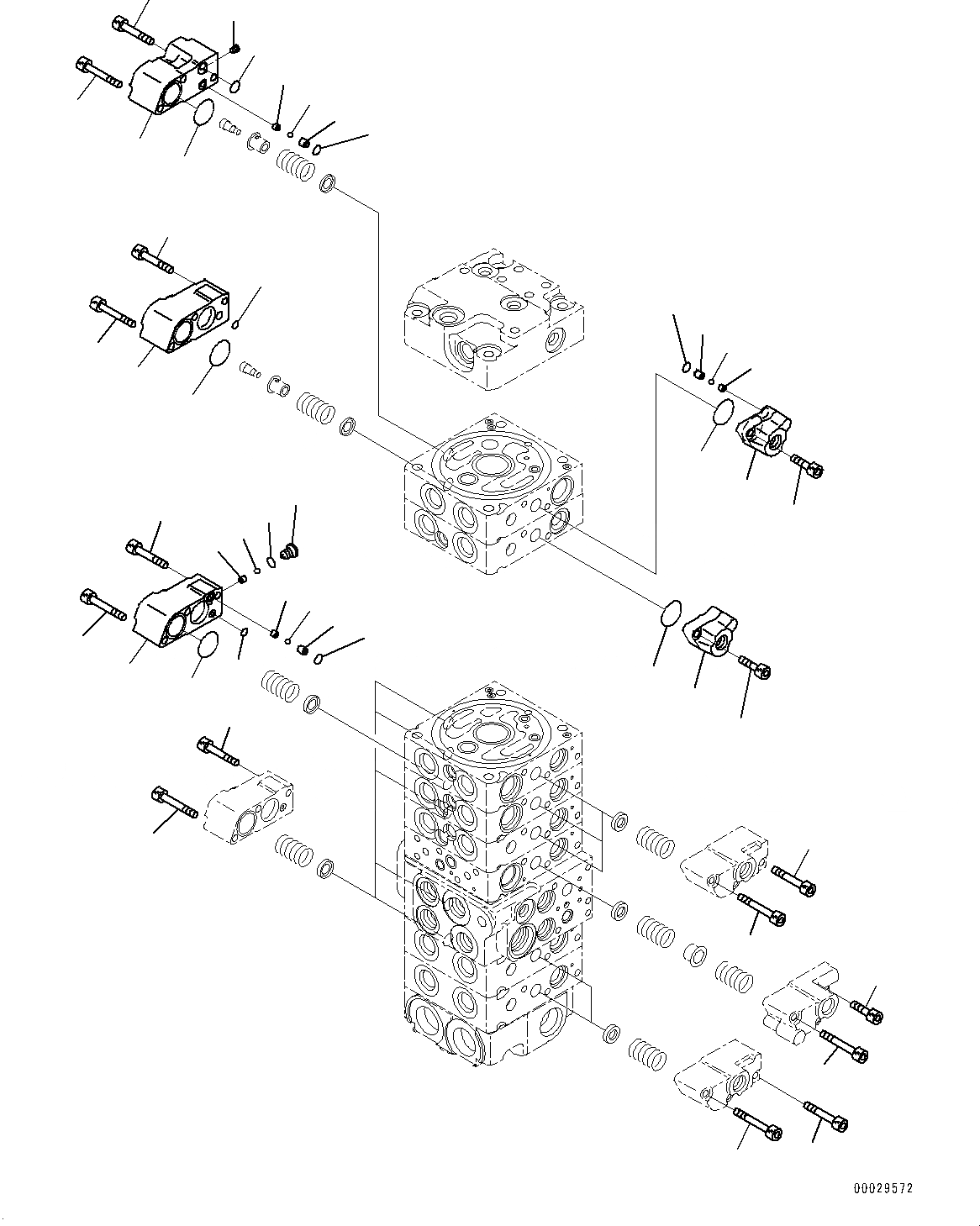 00029572