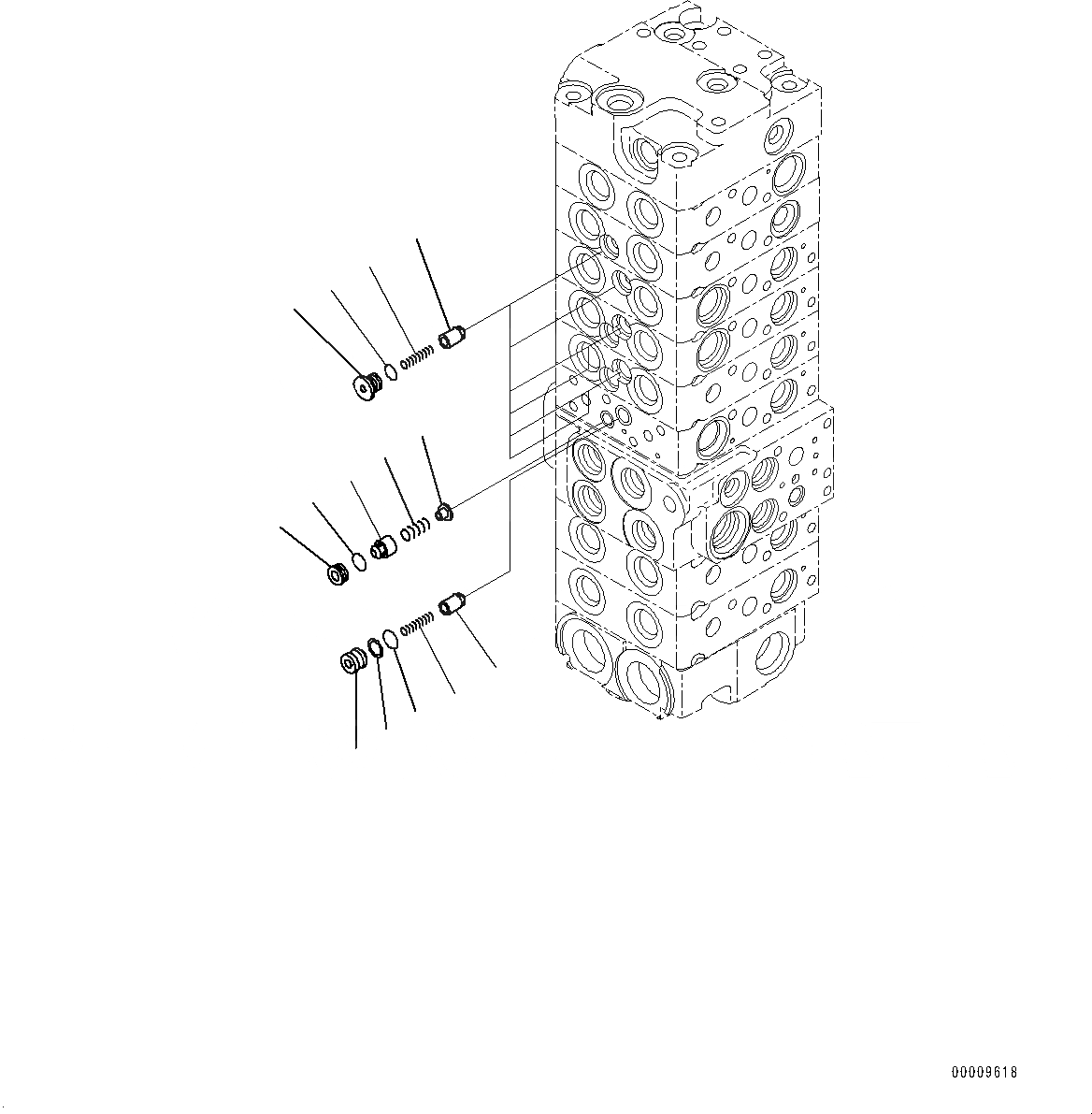 00009618