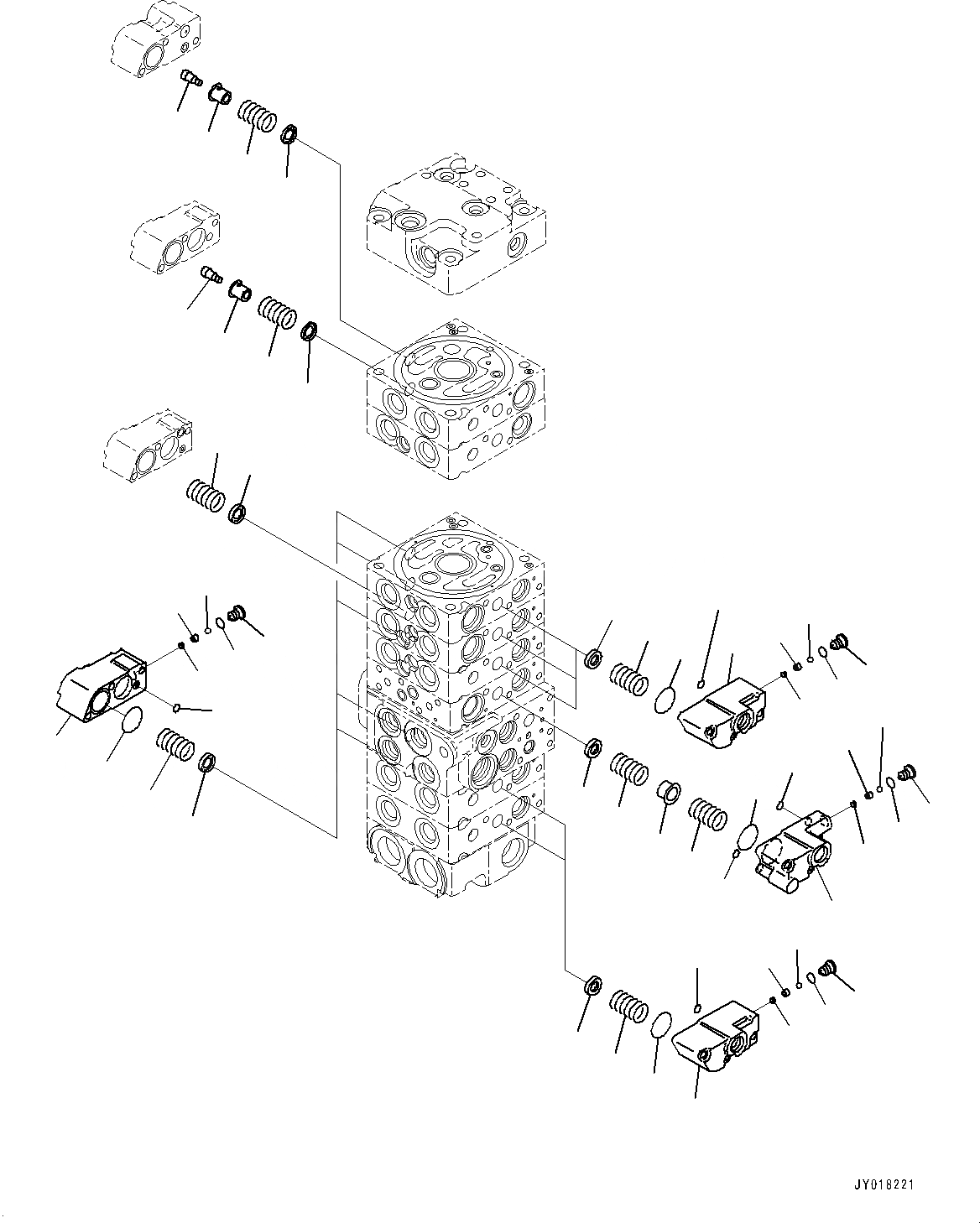 JY018221