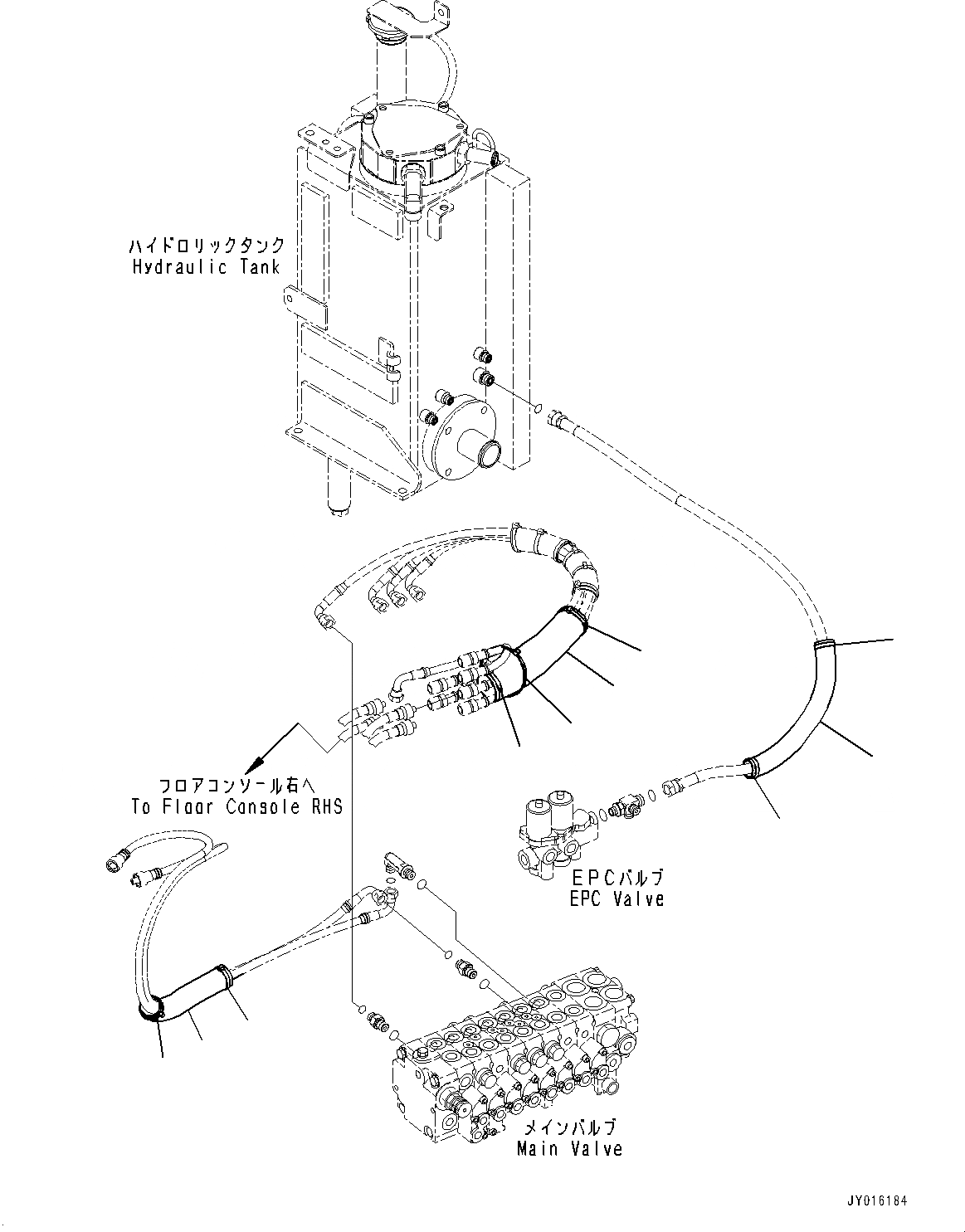 ハイドロリックタンク
Hydraulic Tank

フロアコンソール右へ
To Floor Console RHS

EPCバルブ
EPC Valve

メインバルブ
Main Valve

JY016184