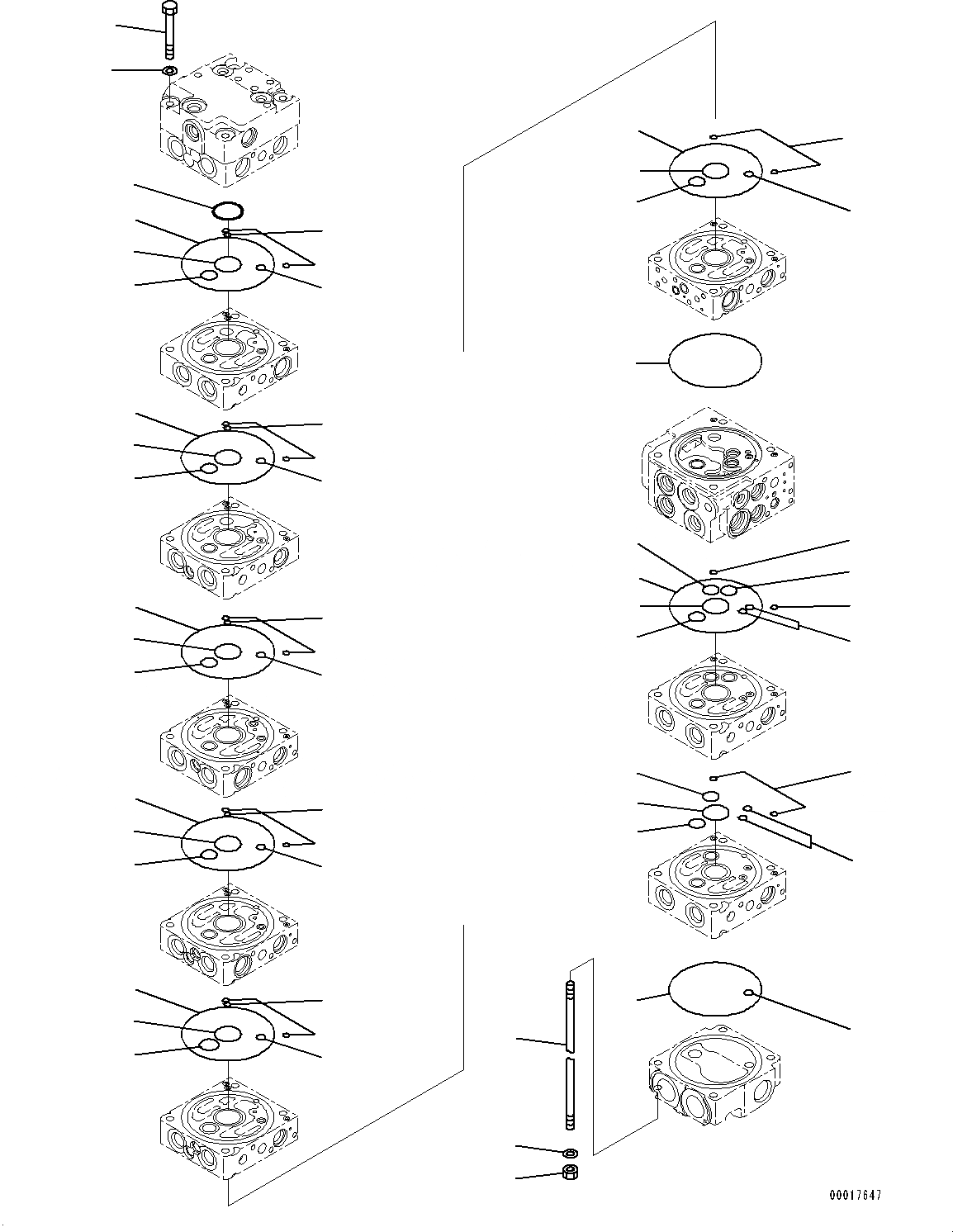 00017647