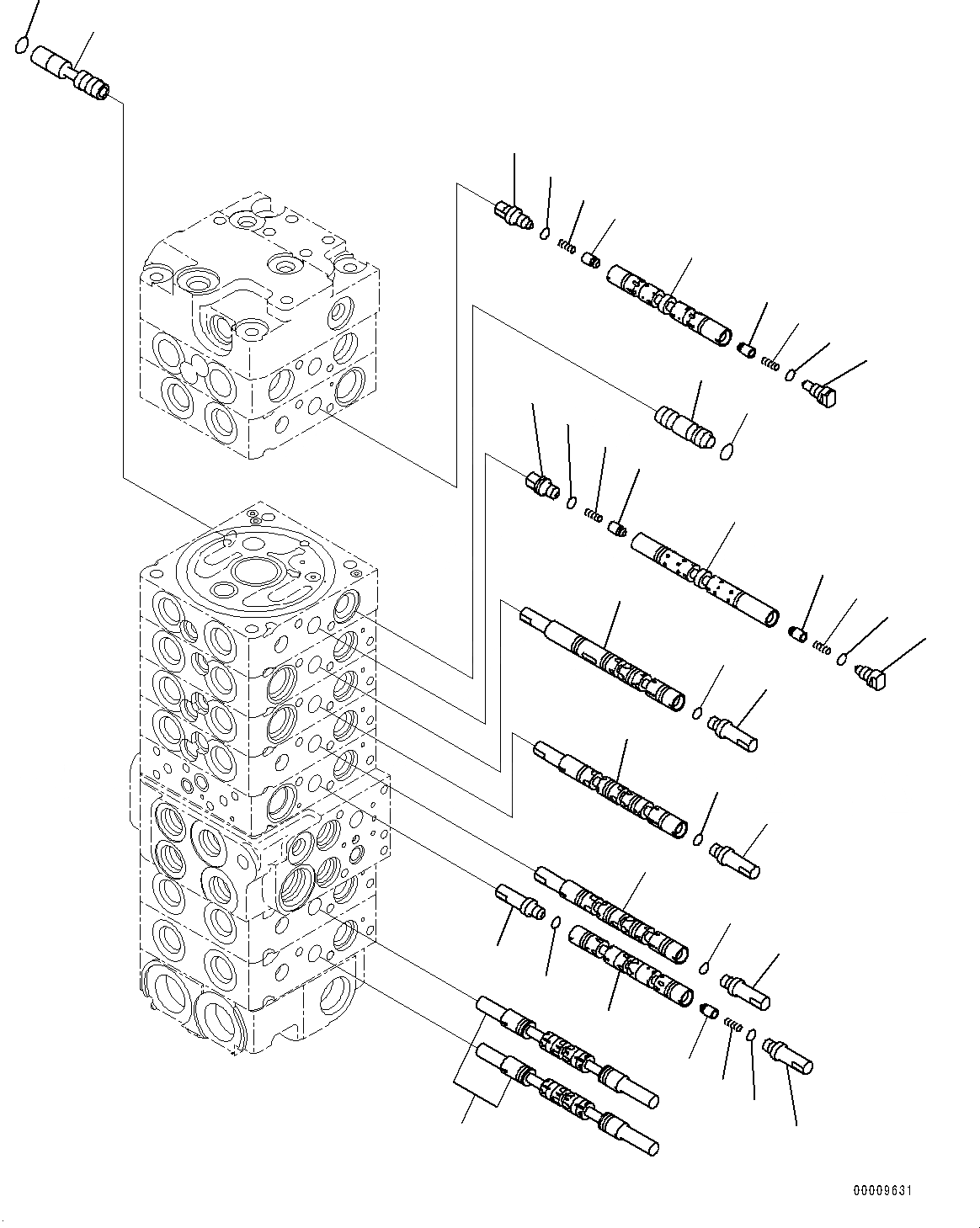 00009631