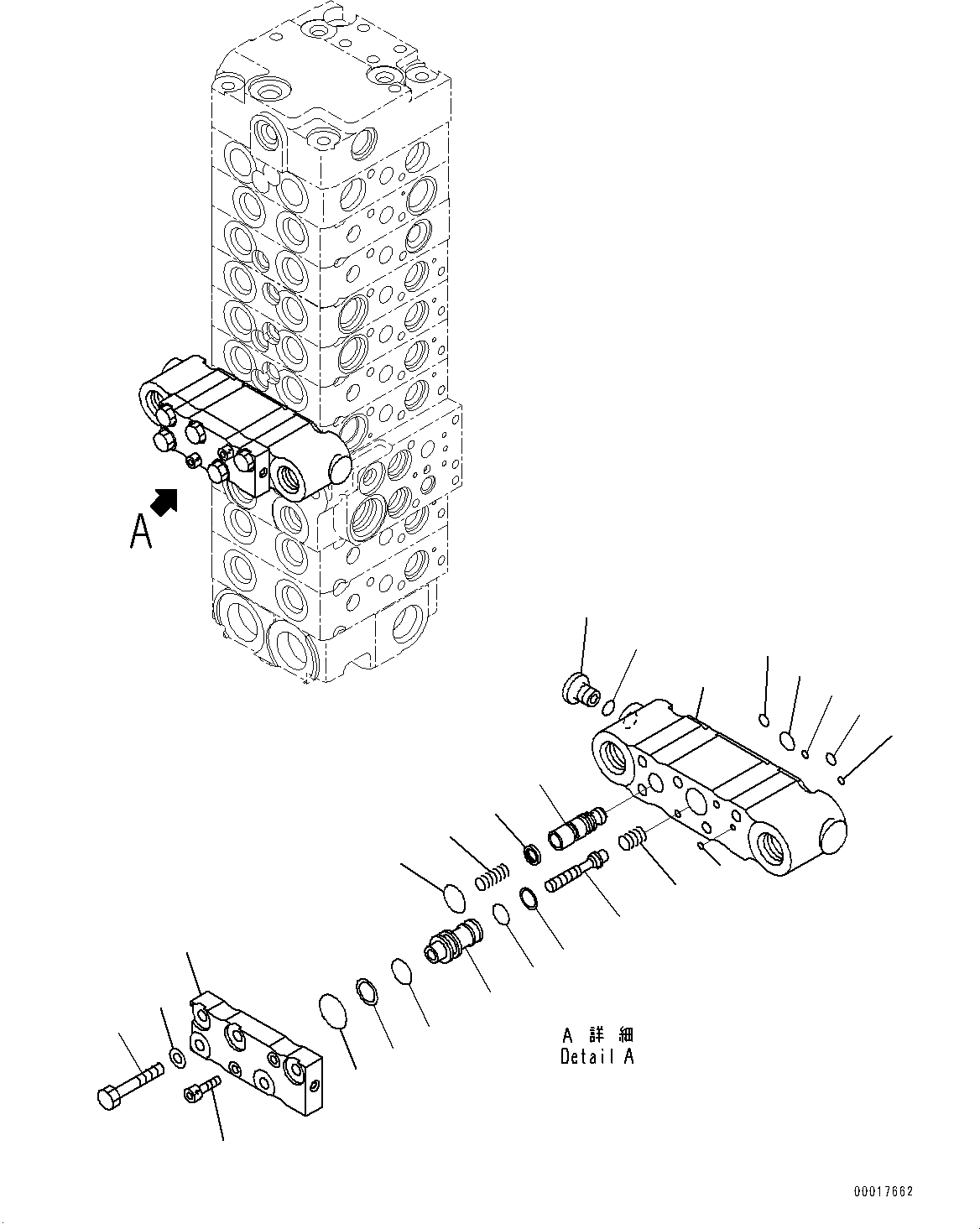 A

A 詳 細
Detail A

00017662