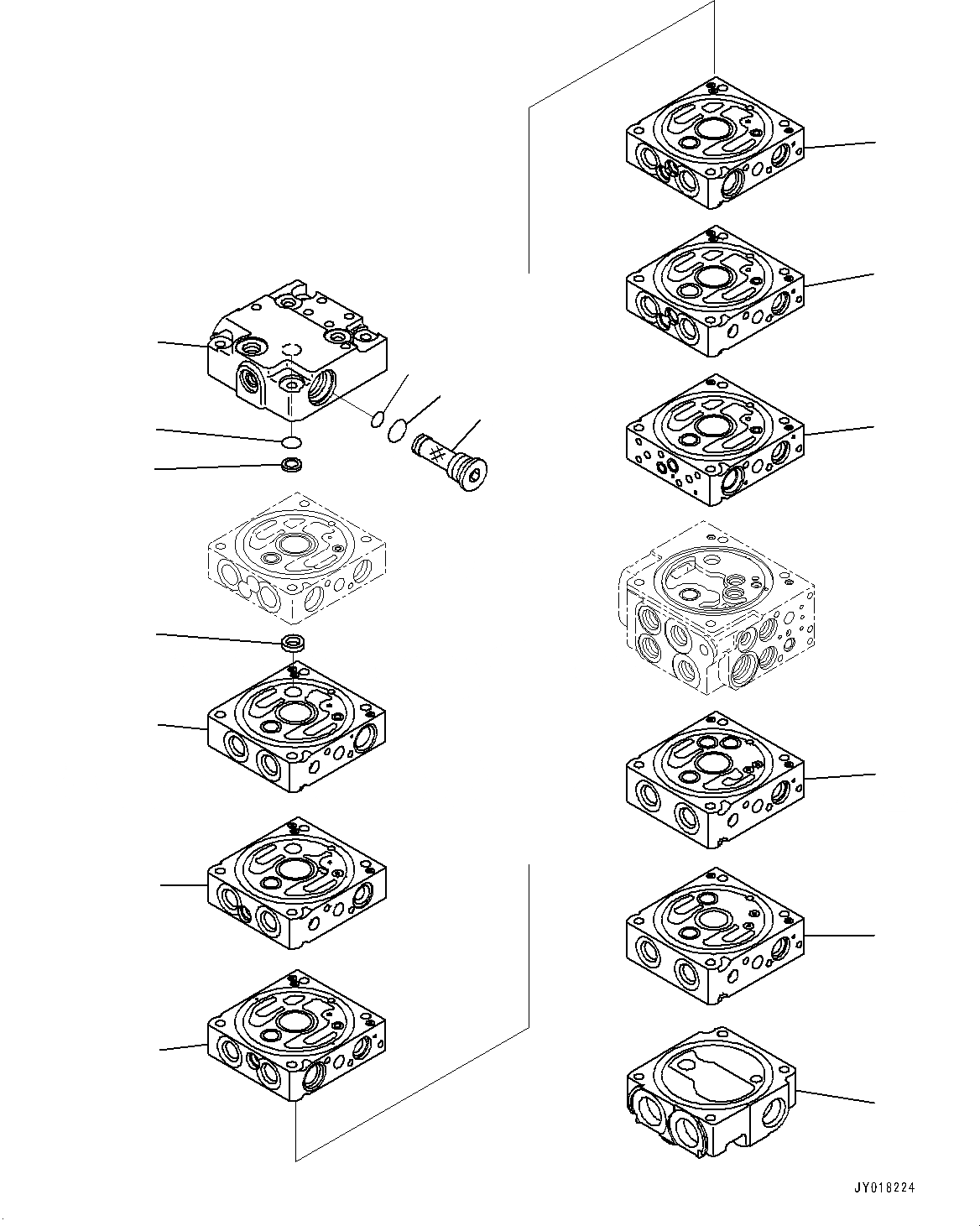 JY018224