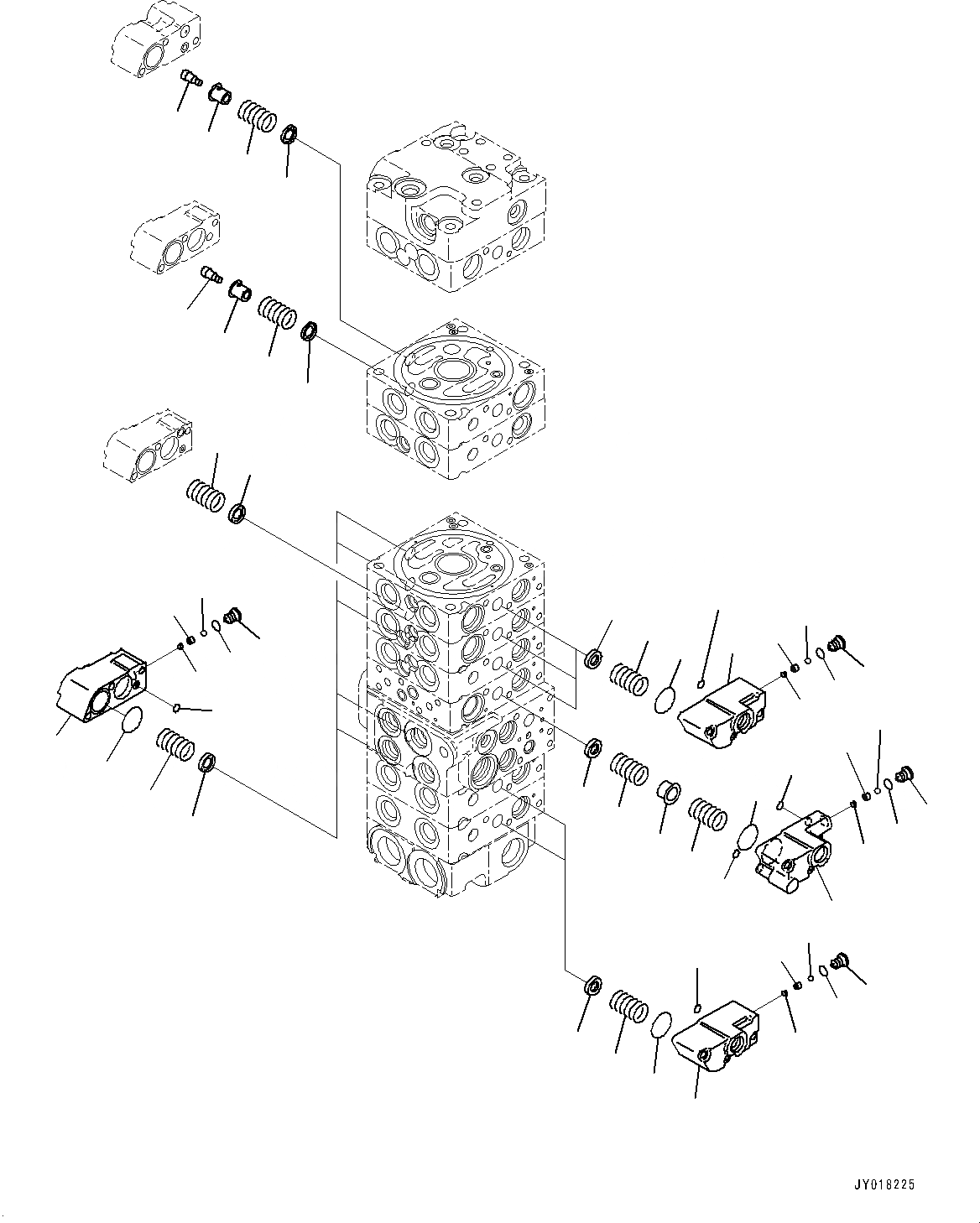 JY018225