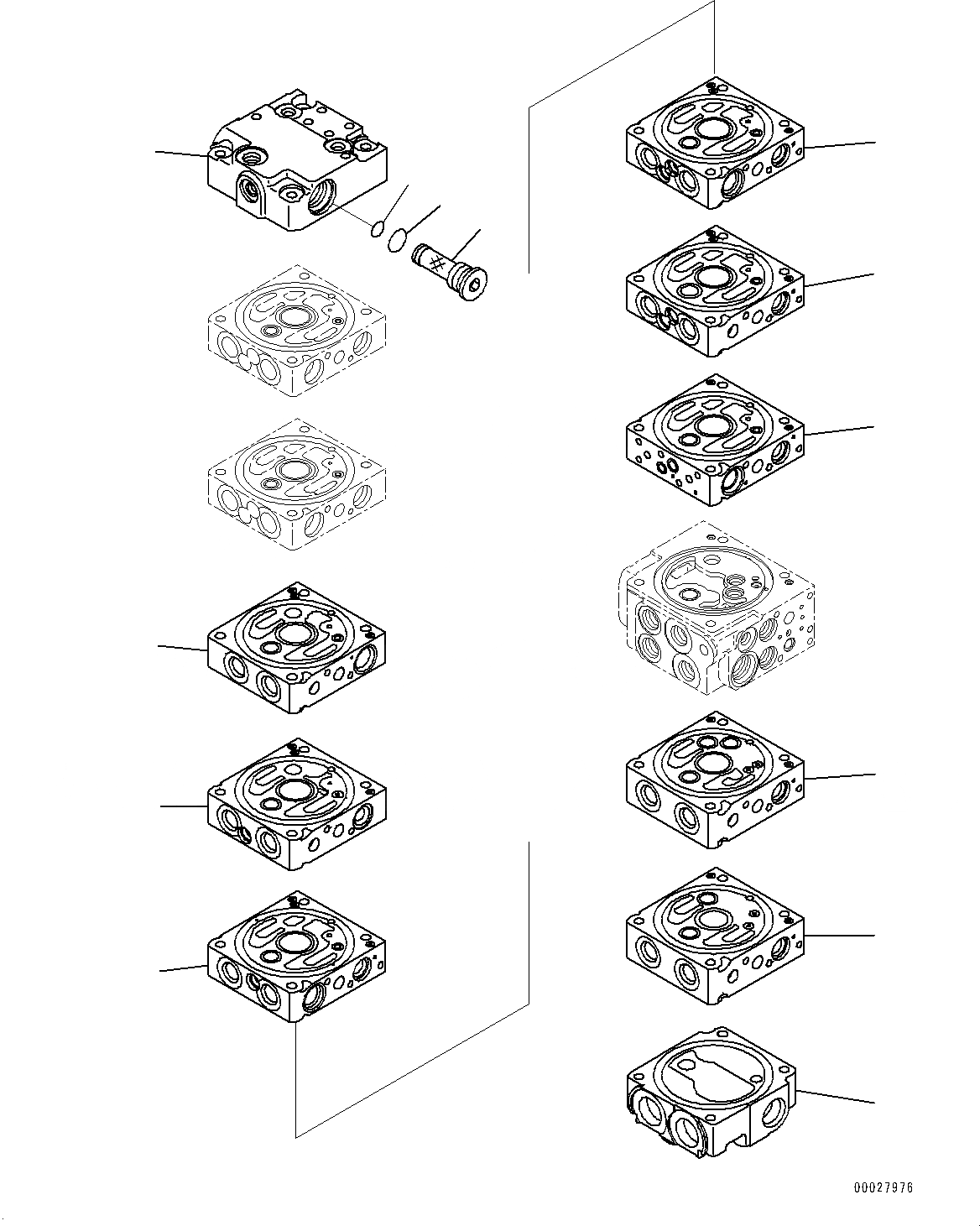 00027976