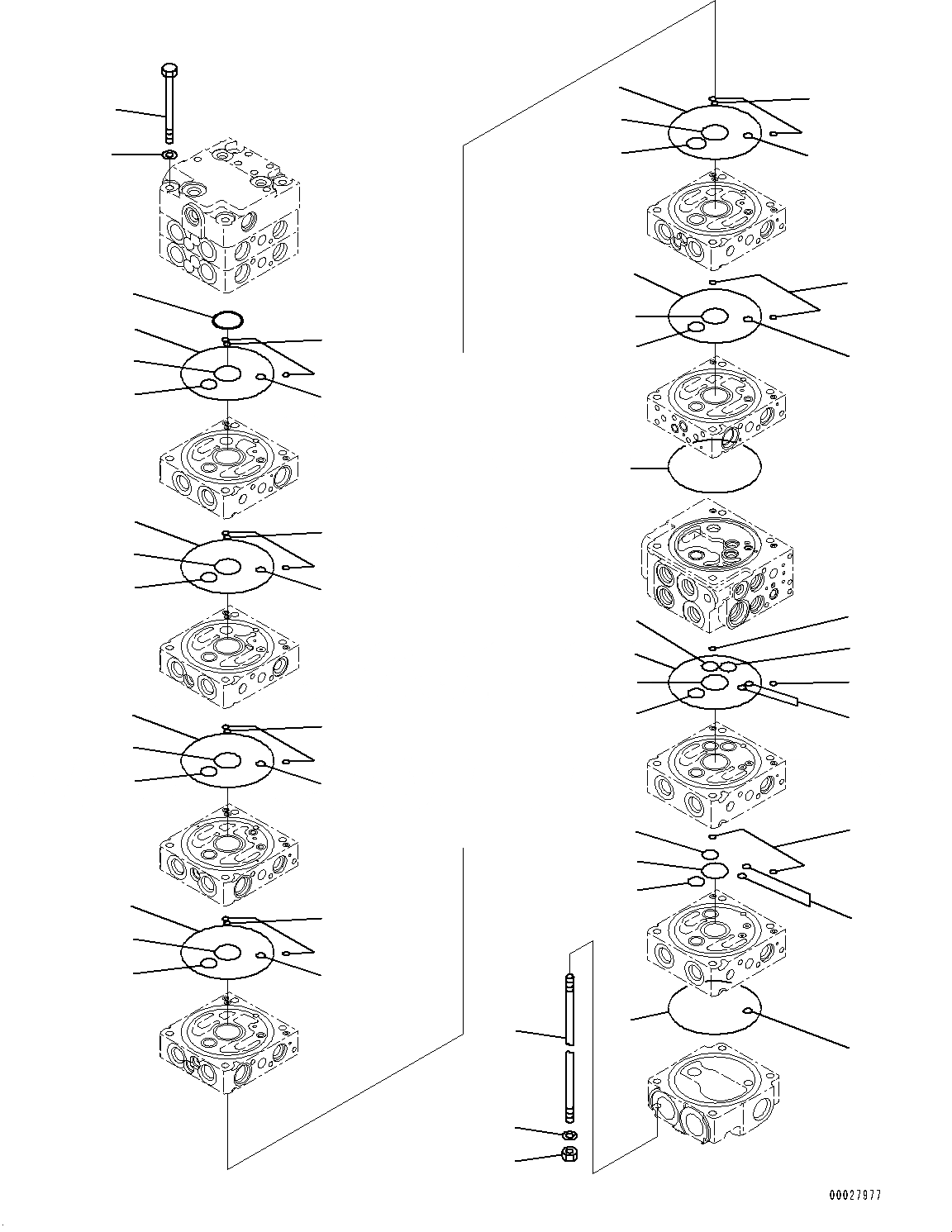 00027977