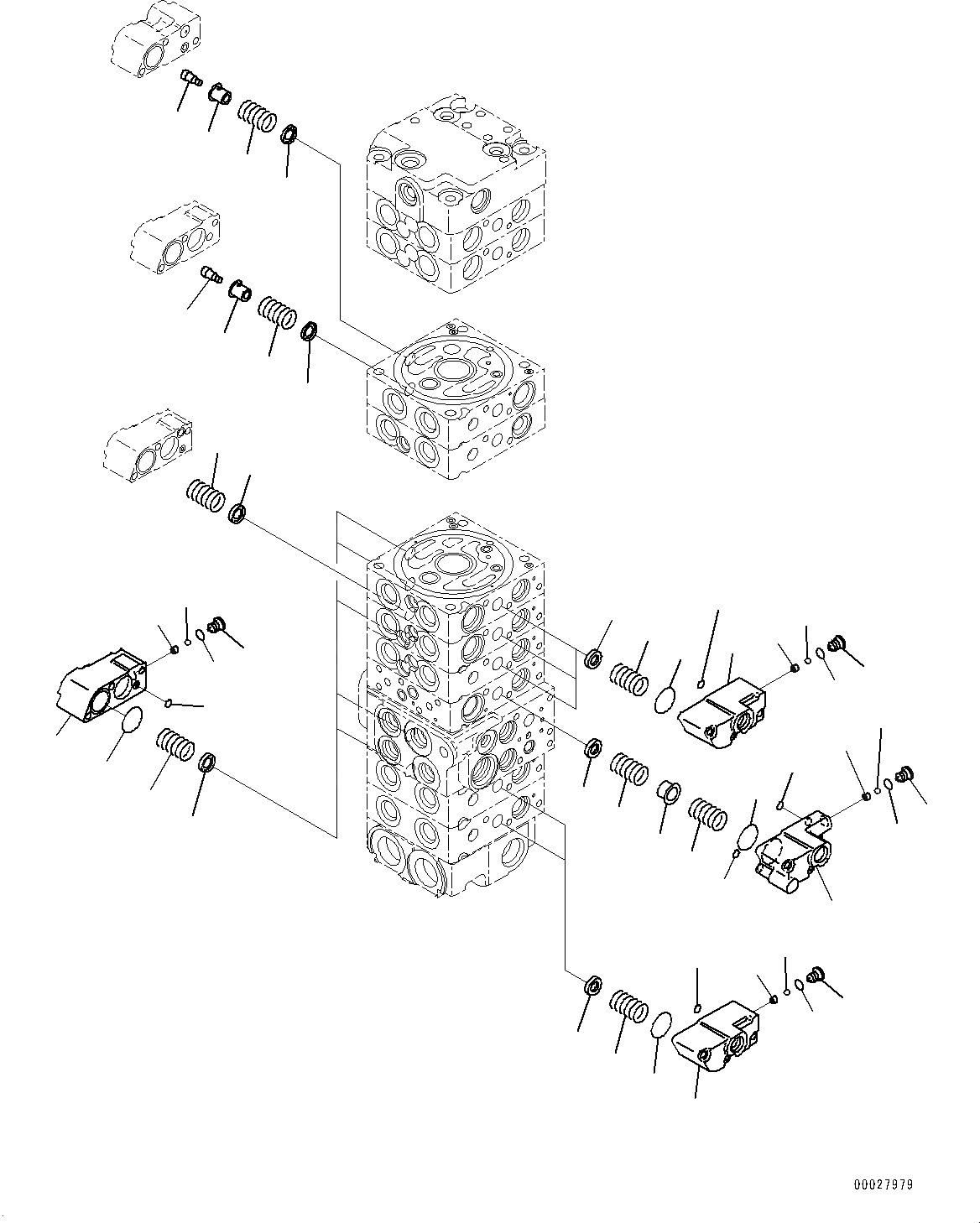 00027979