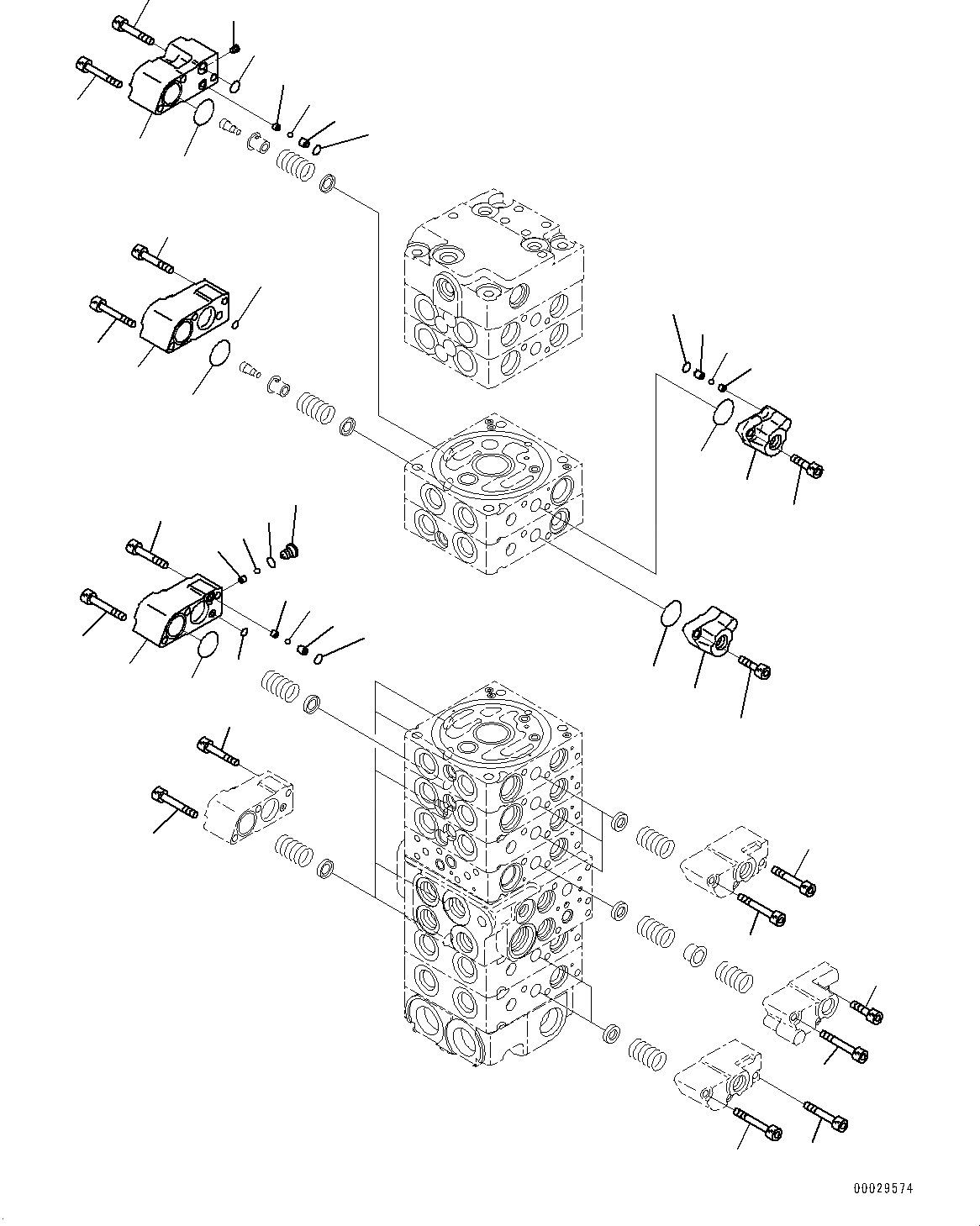 00029574