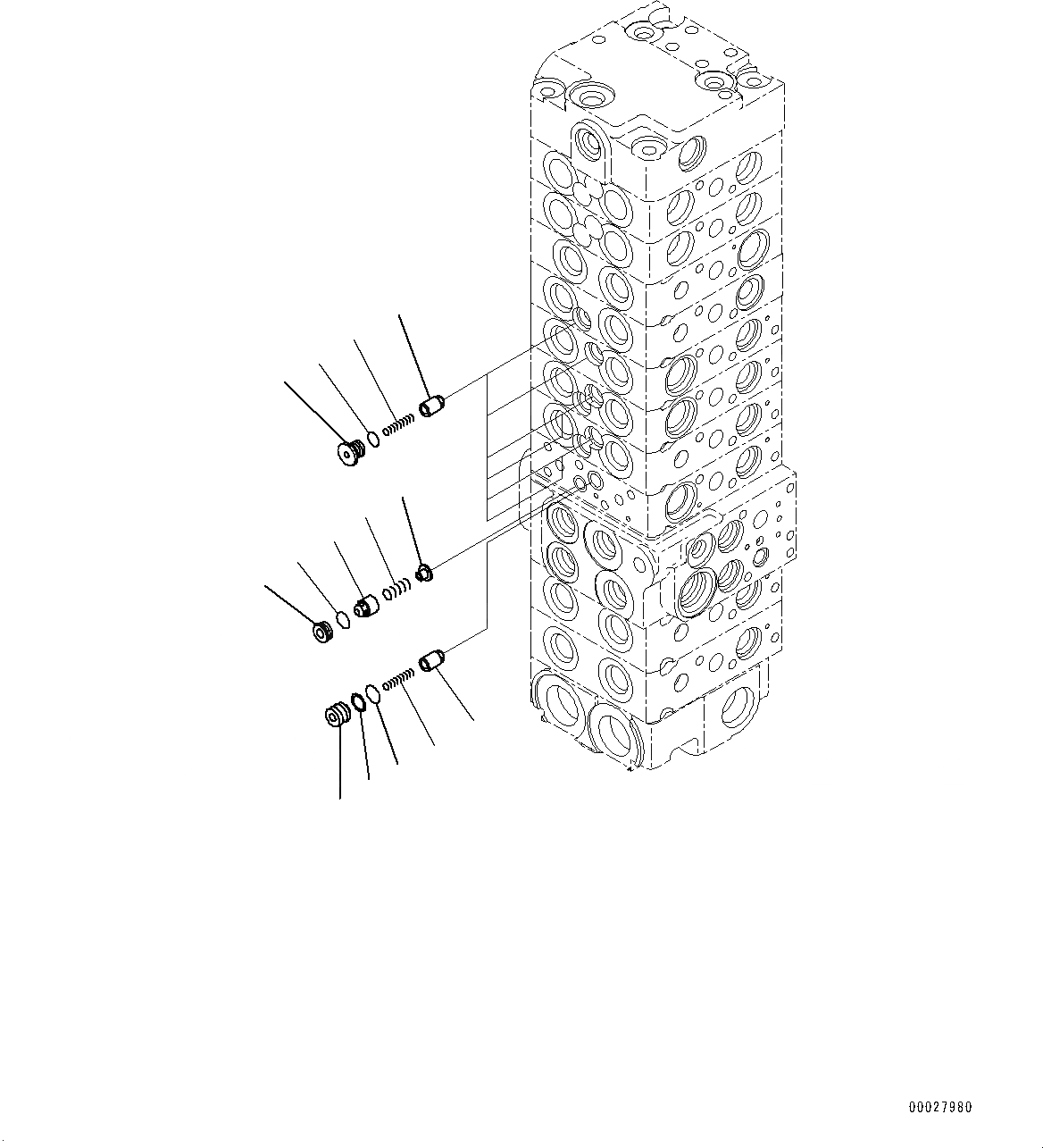 00027980