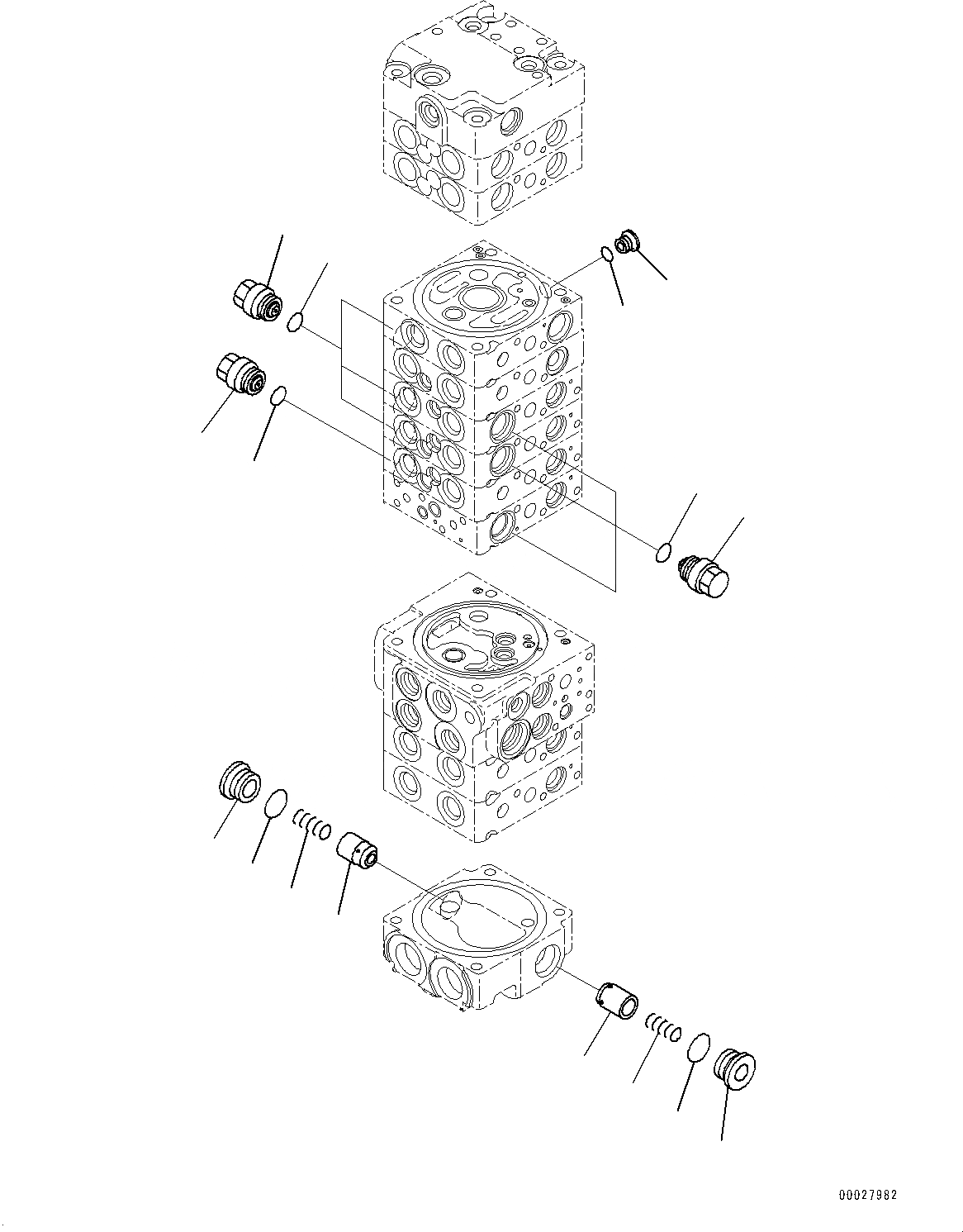 00027982