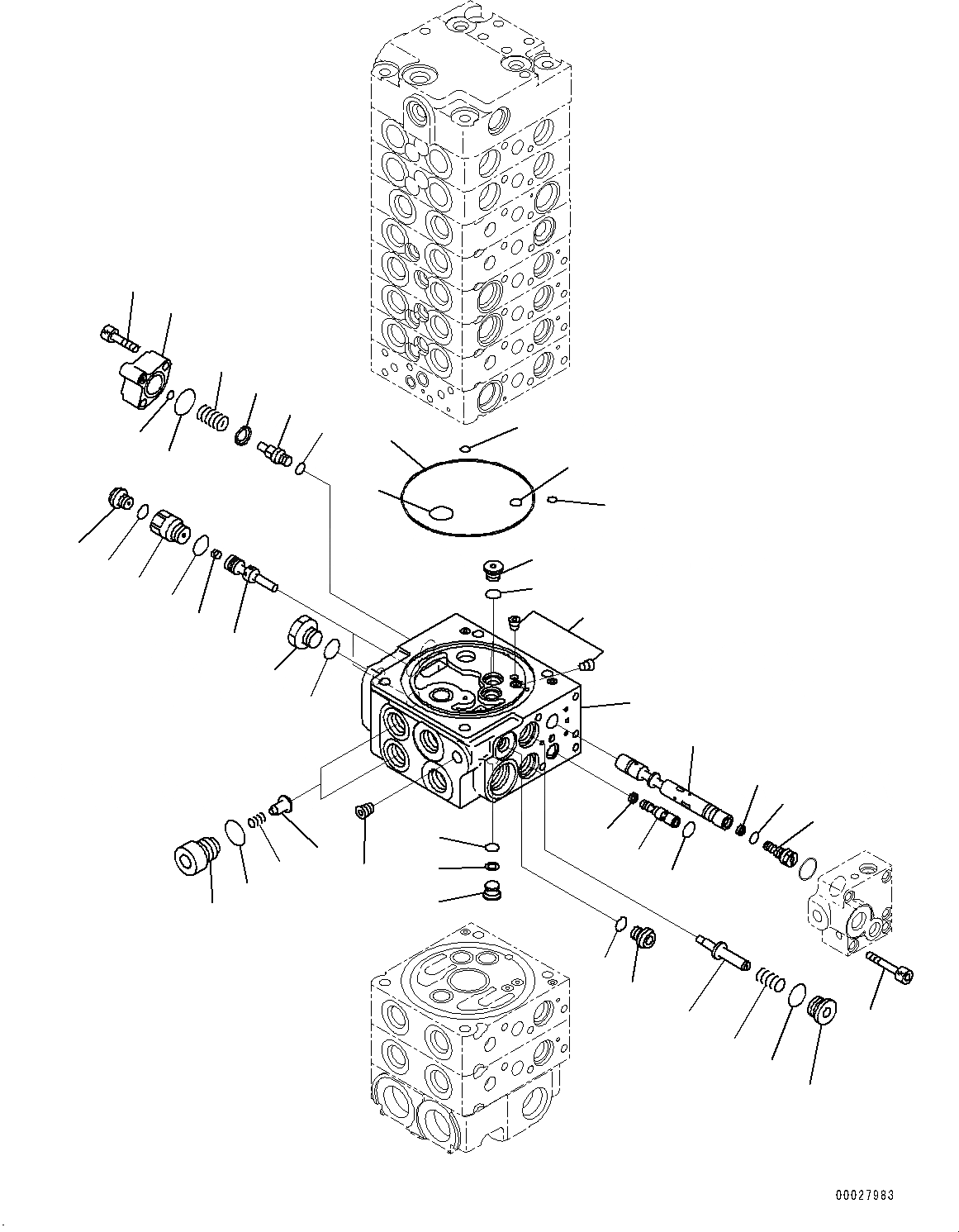 00027983