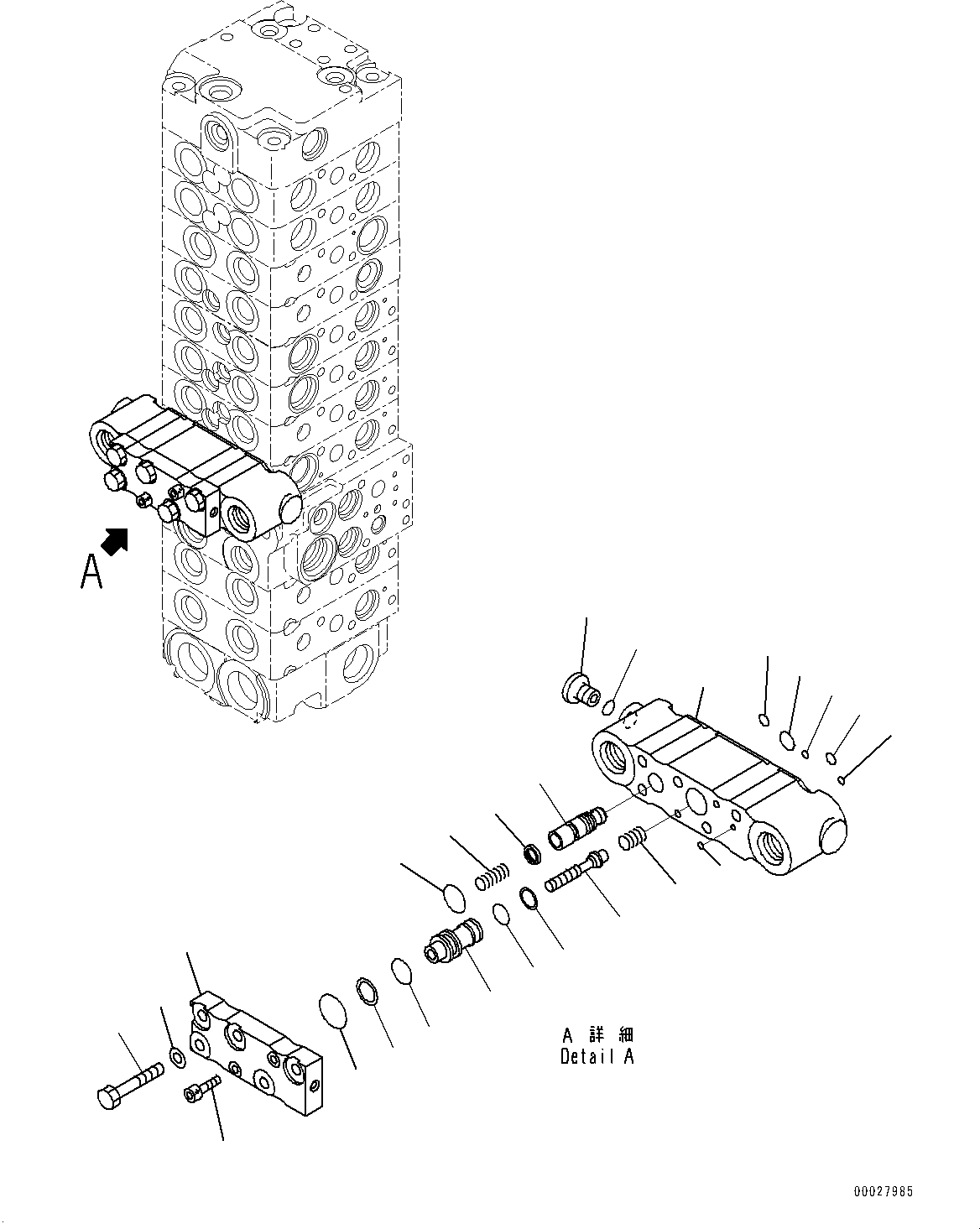 A

A 詳 細
Detail A

00027985