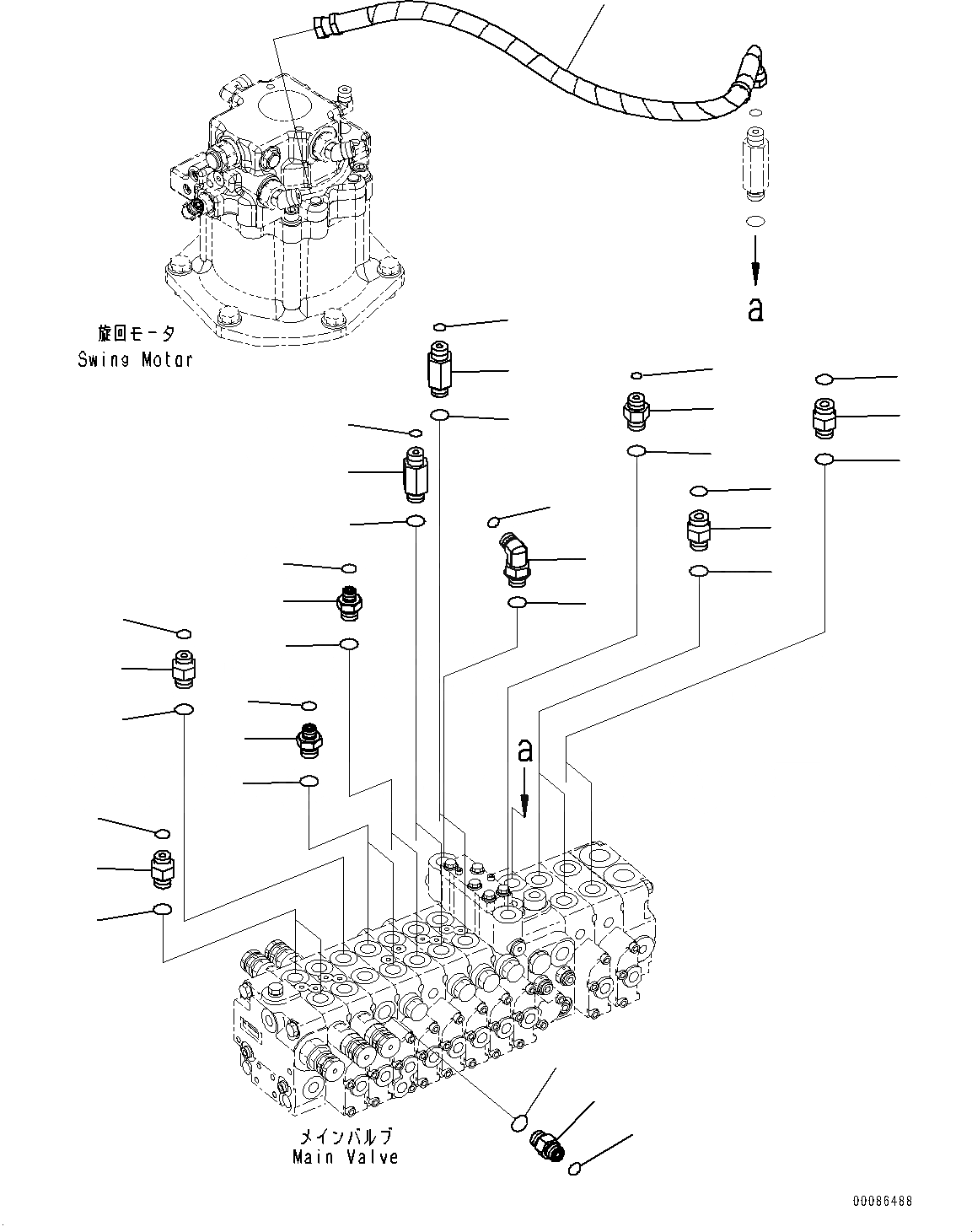 旋回モータ
Swing Motor

a

a

メインバルブ
Main Valve

00086488