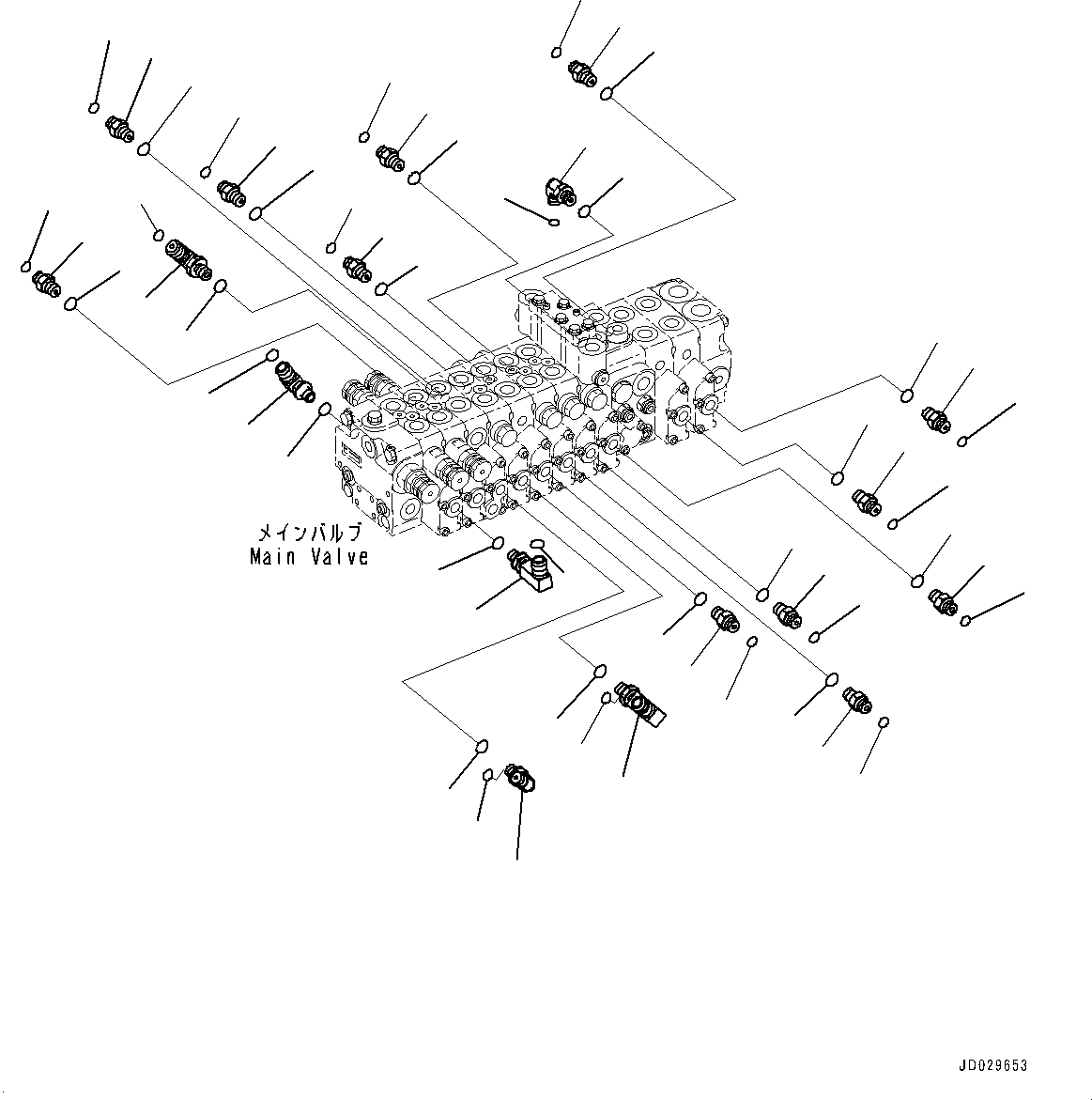 メインバルブ
Main Valve

JD029653