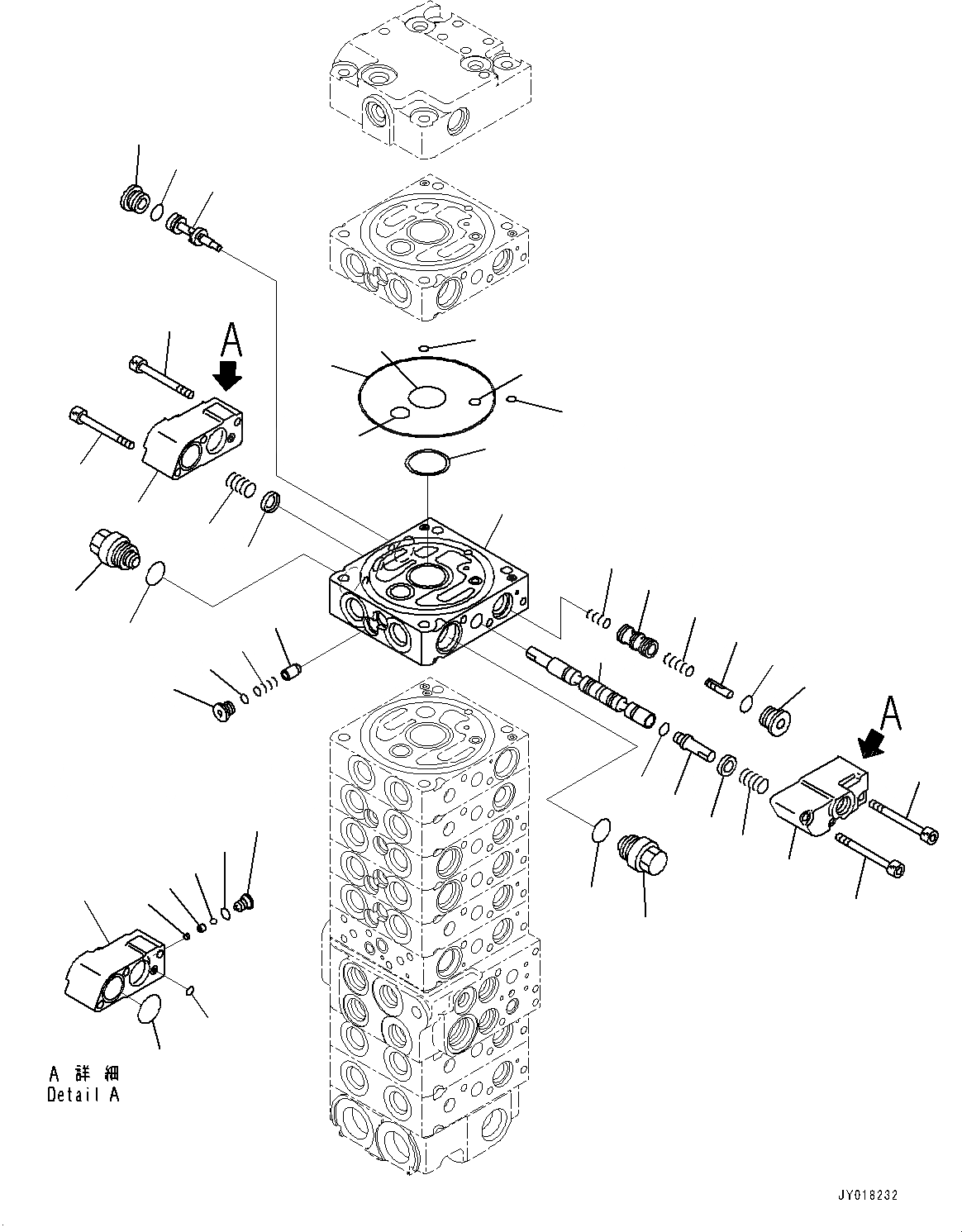 A

A

A 詳細
Detail A

JY018232