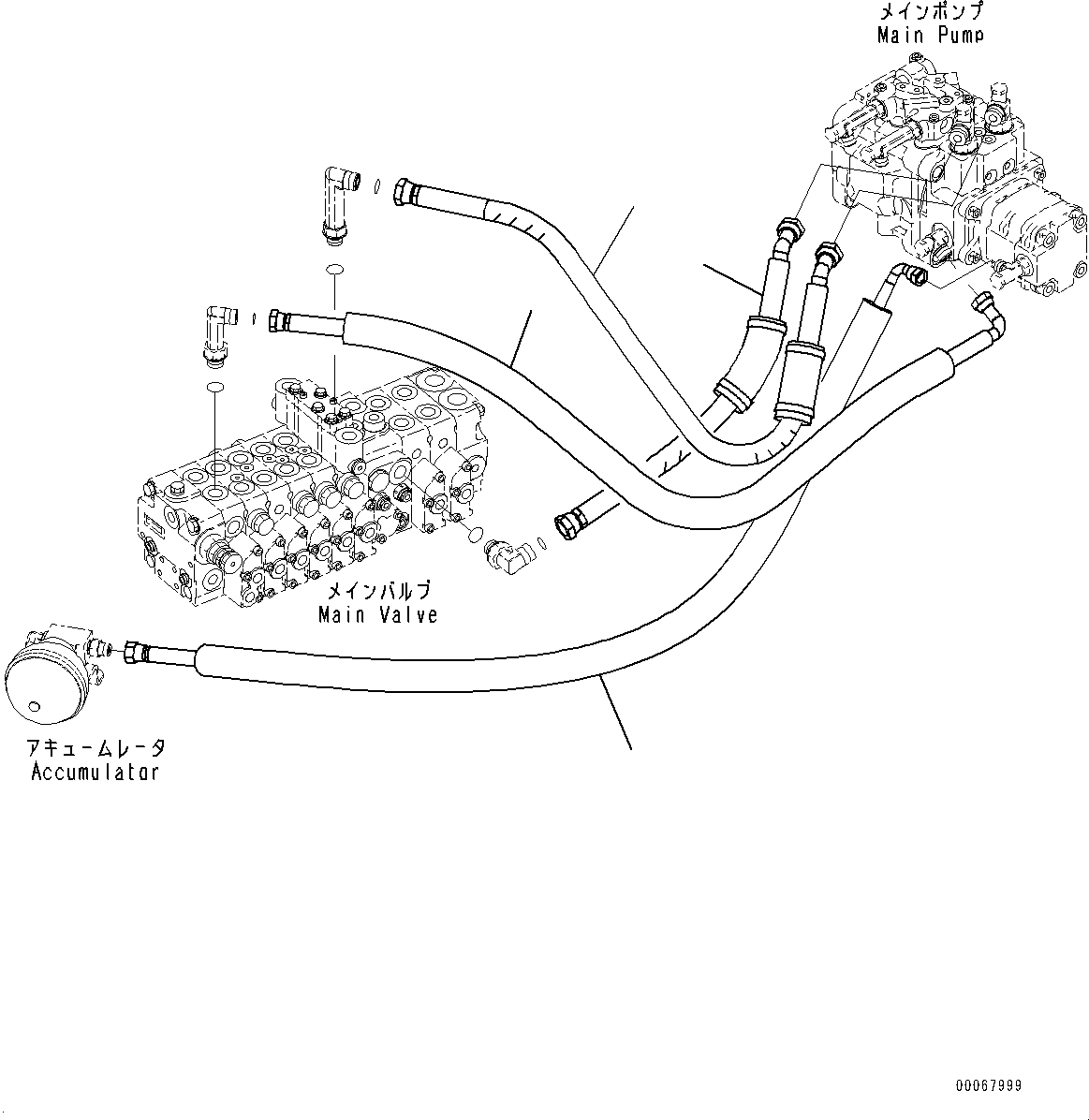 メインポンプ
Main Pump

メインバルブ
Main Valve

アキュームレータ
Accumulator

00067999