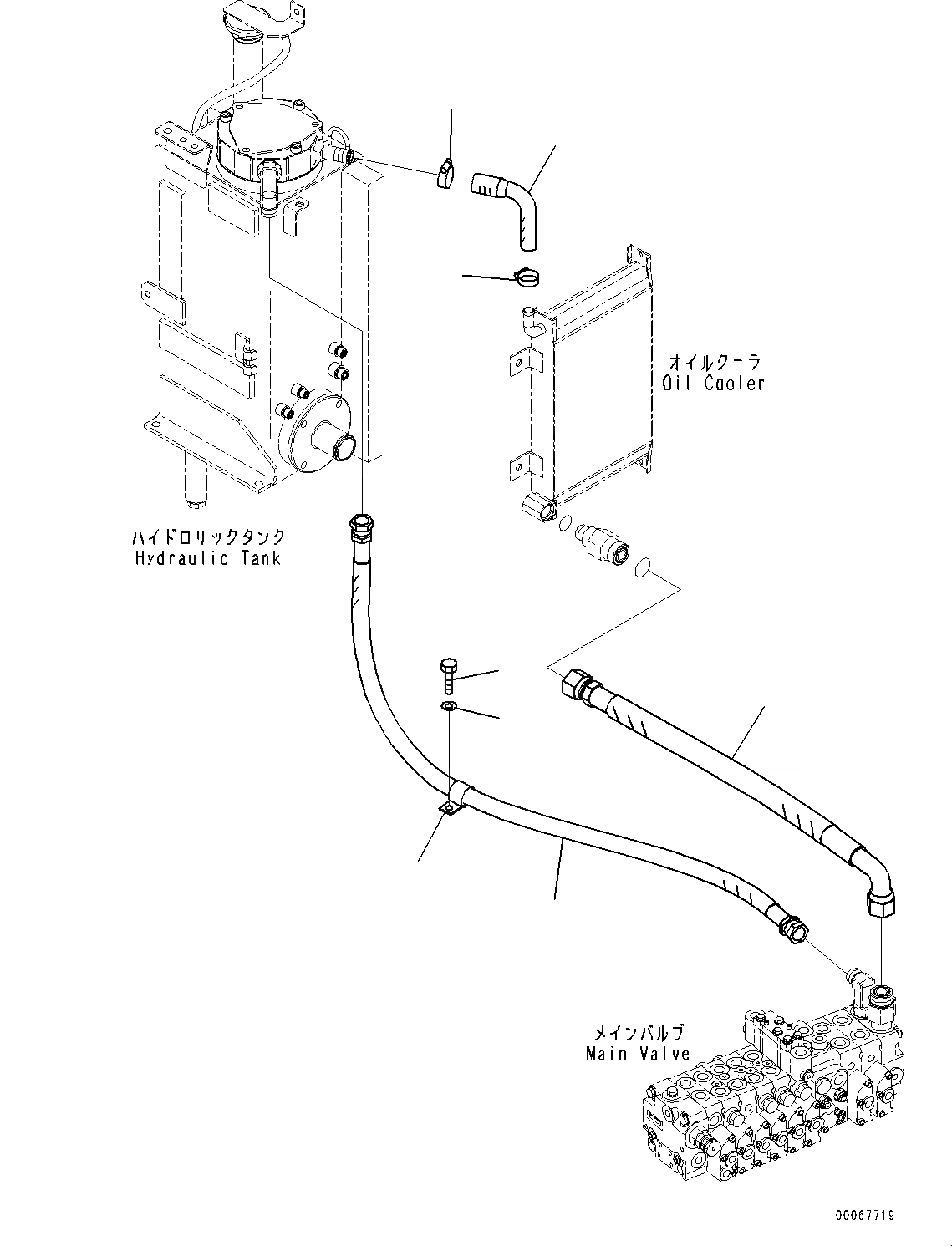 オイルクーラ
Oil Cooler

ハイドロリックタンク
Hydraulic Tank

メインバルブ
Main Valve

00067719