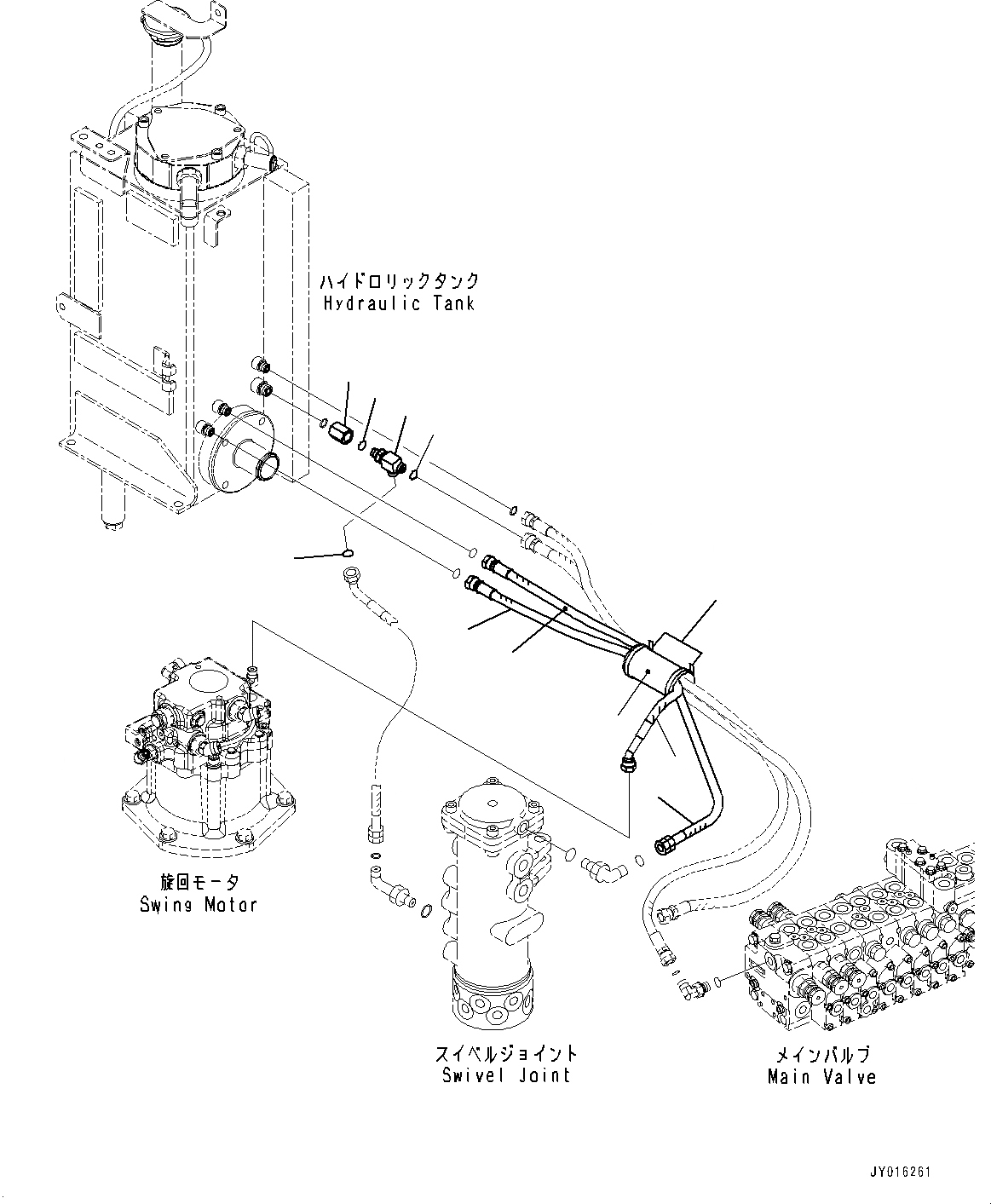 ハイドロリックタンク
Hydraulic Tank

旋回モータ
Swing Motor

スイベルジョイント
Swivel Joint

メインバルブ
Main Valve

JY016261