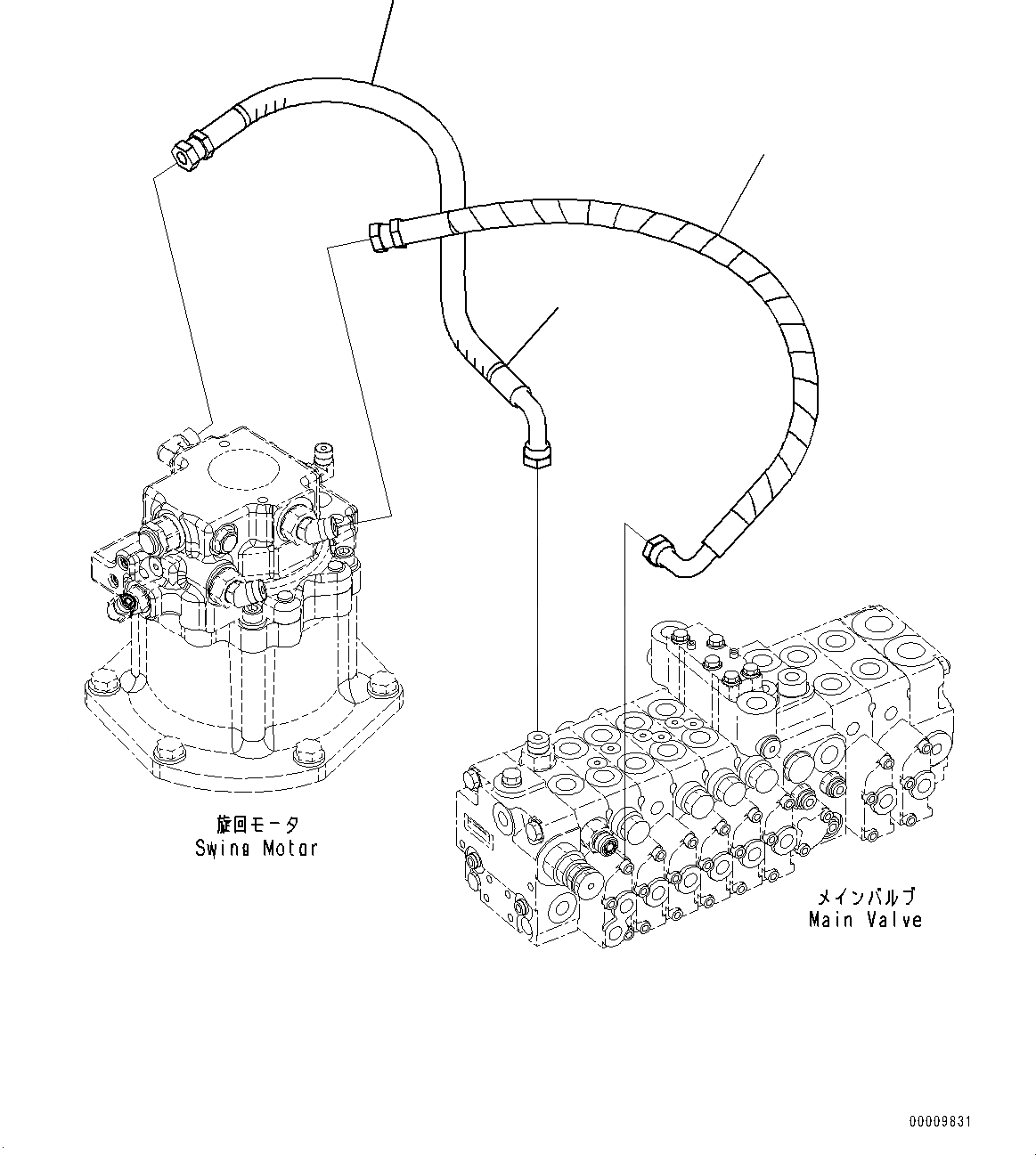 旋回モータ
Swing Motor

メインバルブ
Main Valve

00009831