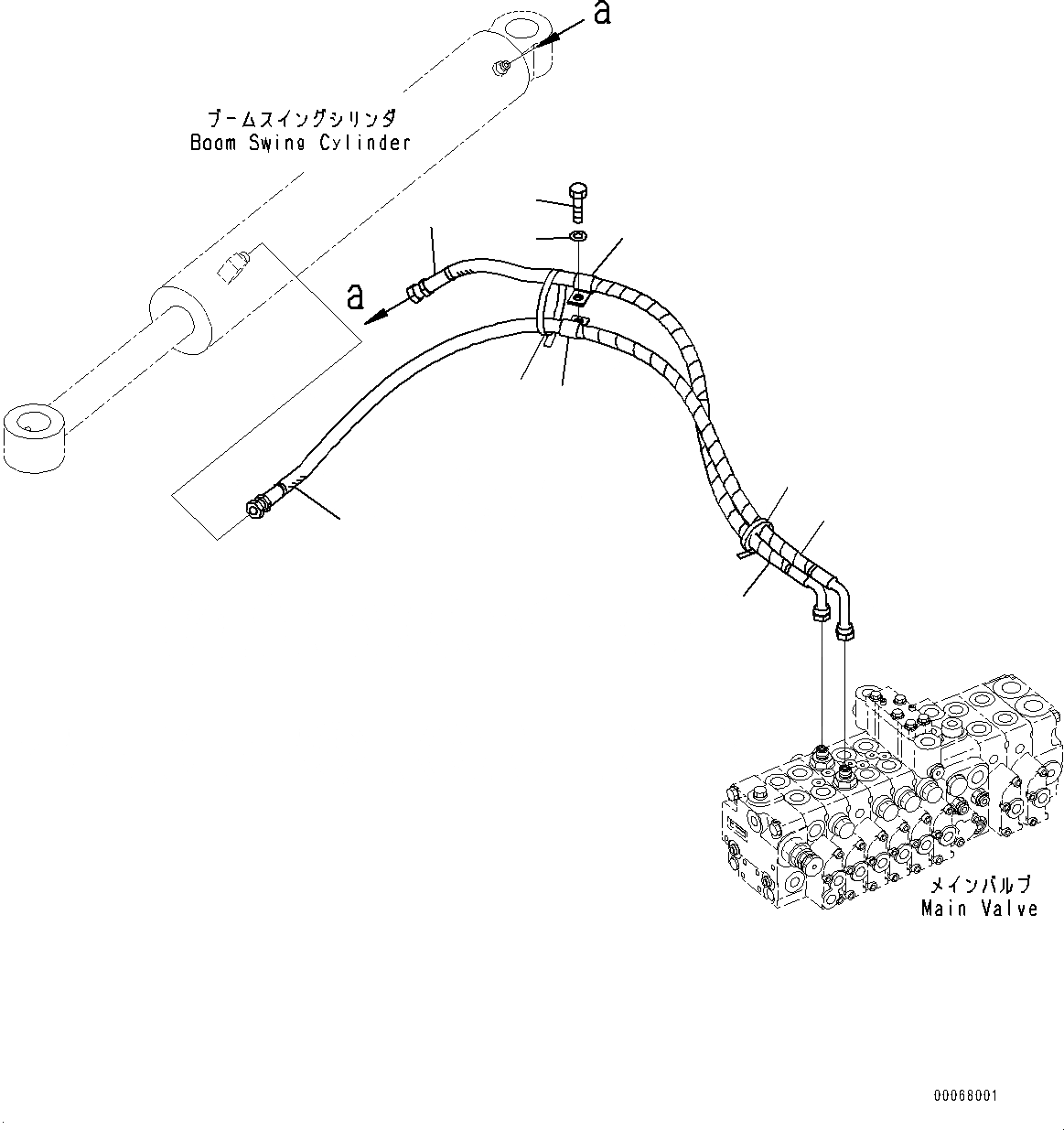 a

ブームスイングシリンダ
Boom Swing Cylinder

a

メインバルブ
Main Valve

00068001