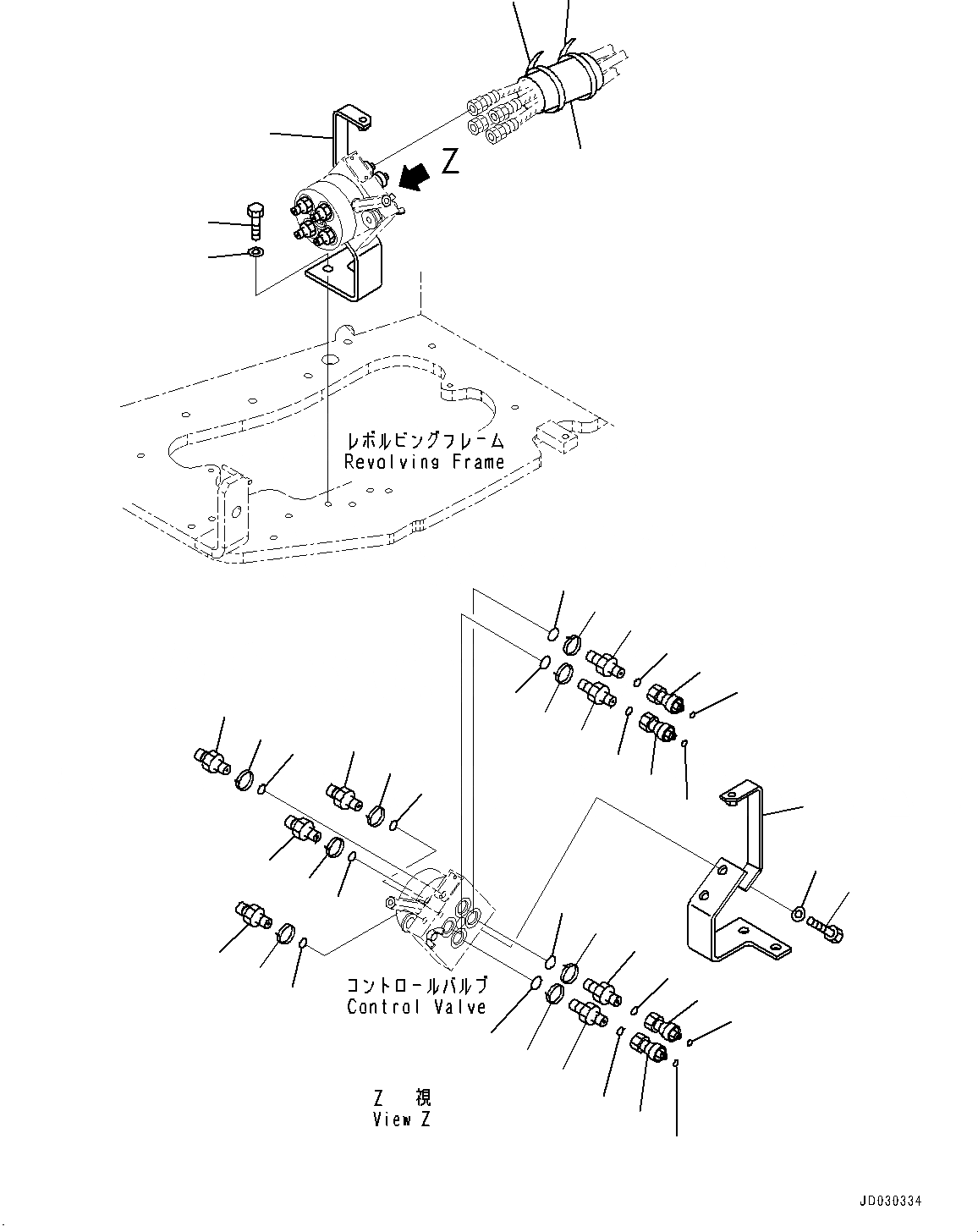 Z

レボルビングフレーム
Revolving Frame

コントロールバルブ
Control Valve

Z 視
View Z

JD030334