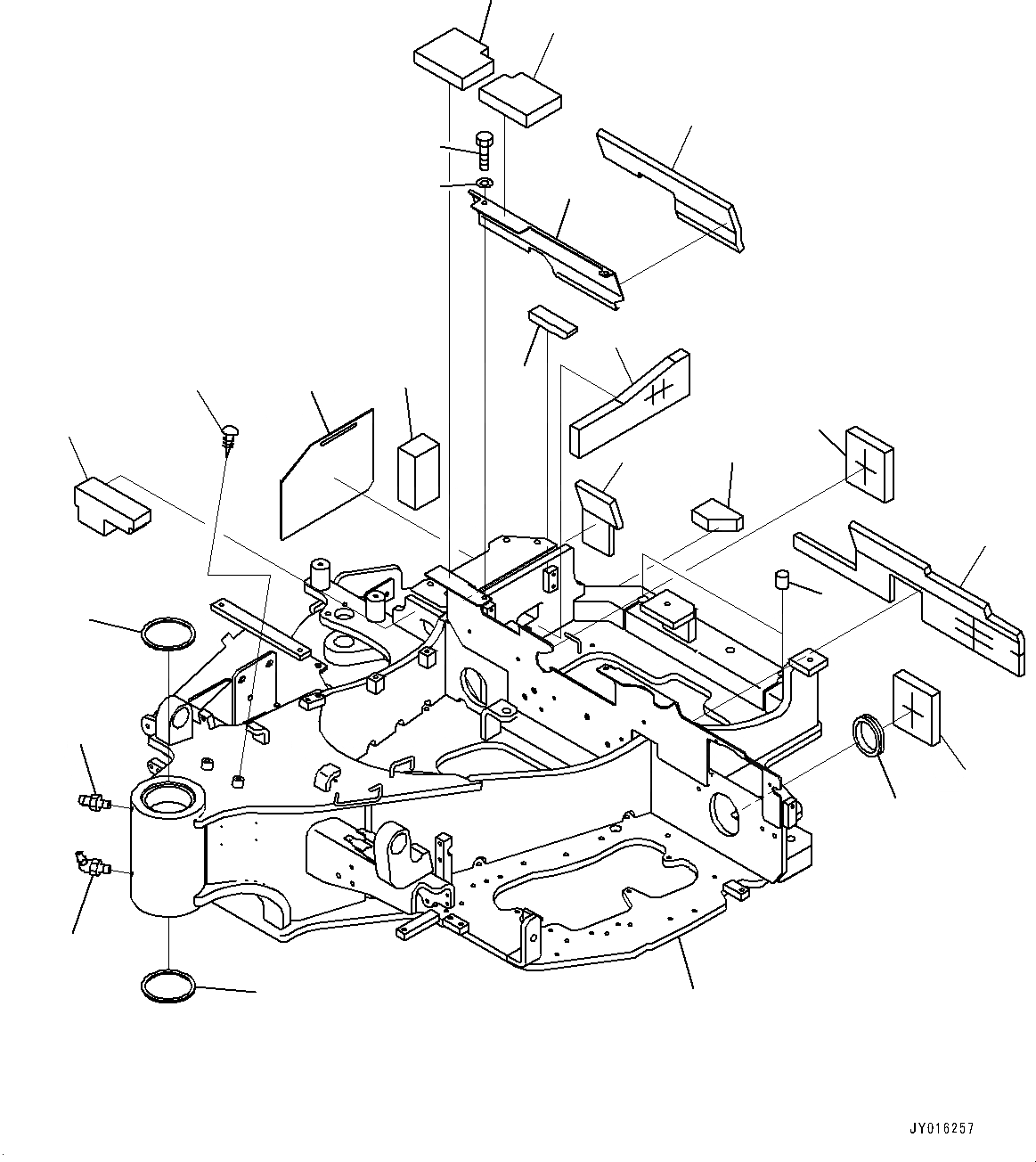 JY016257