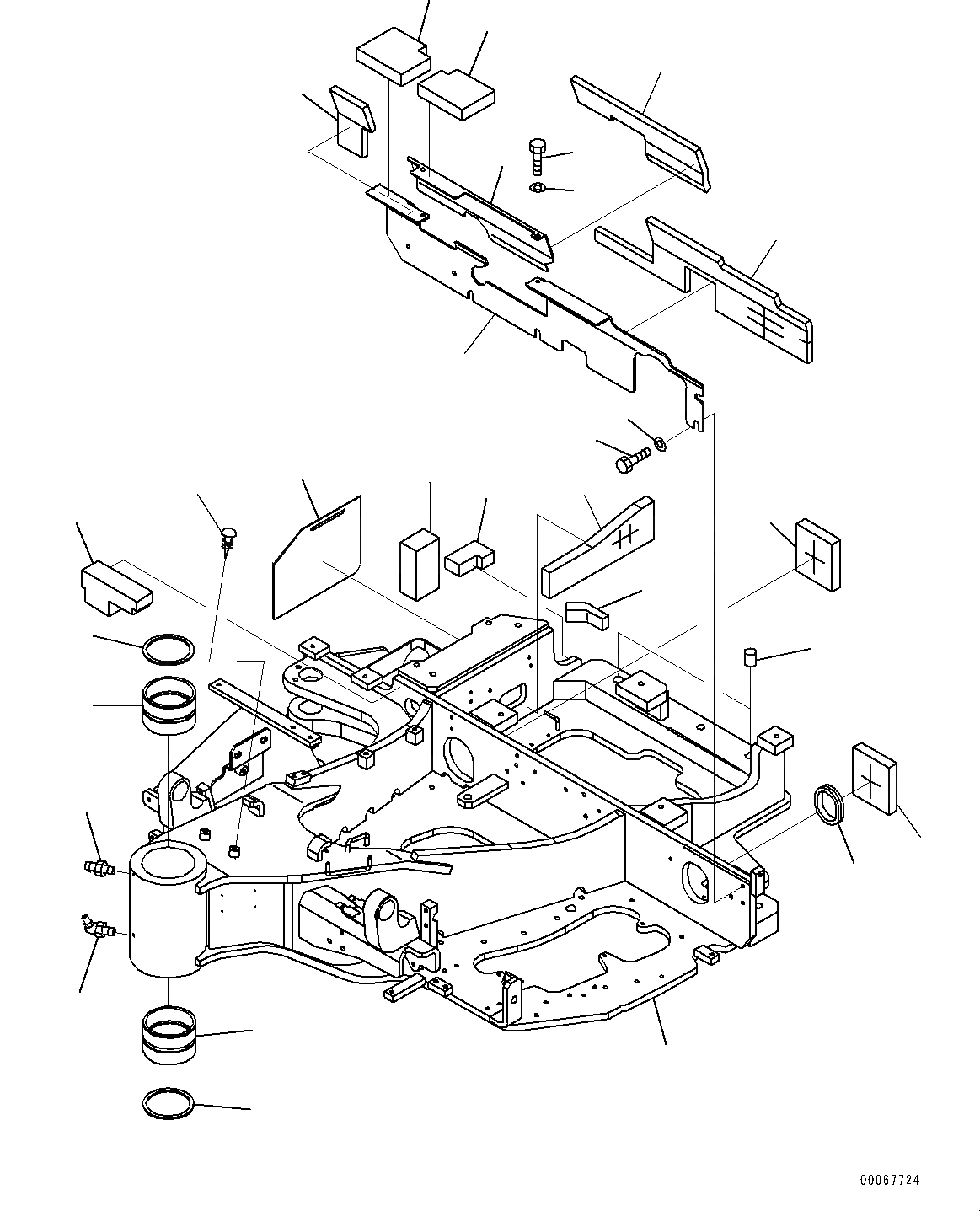 00067724