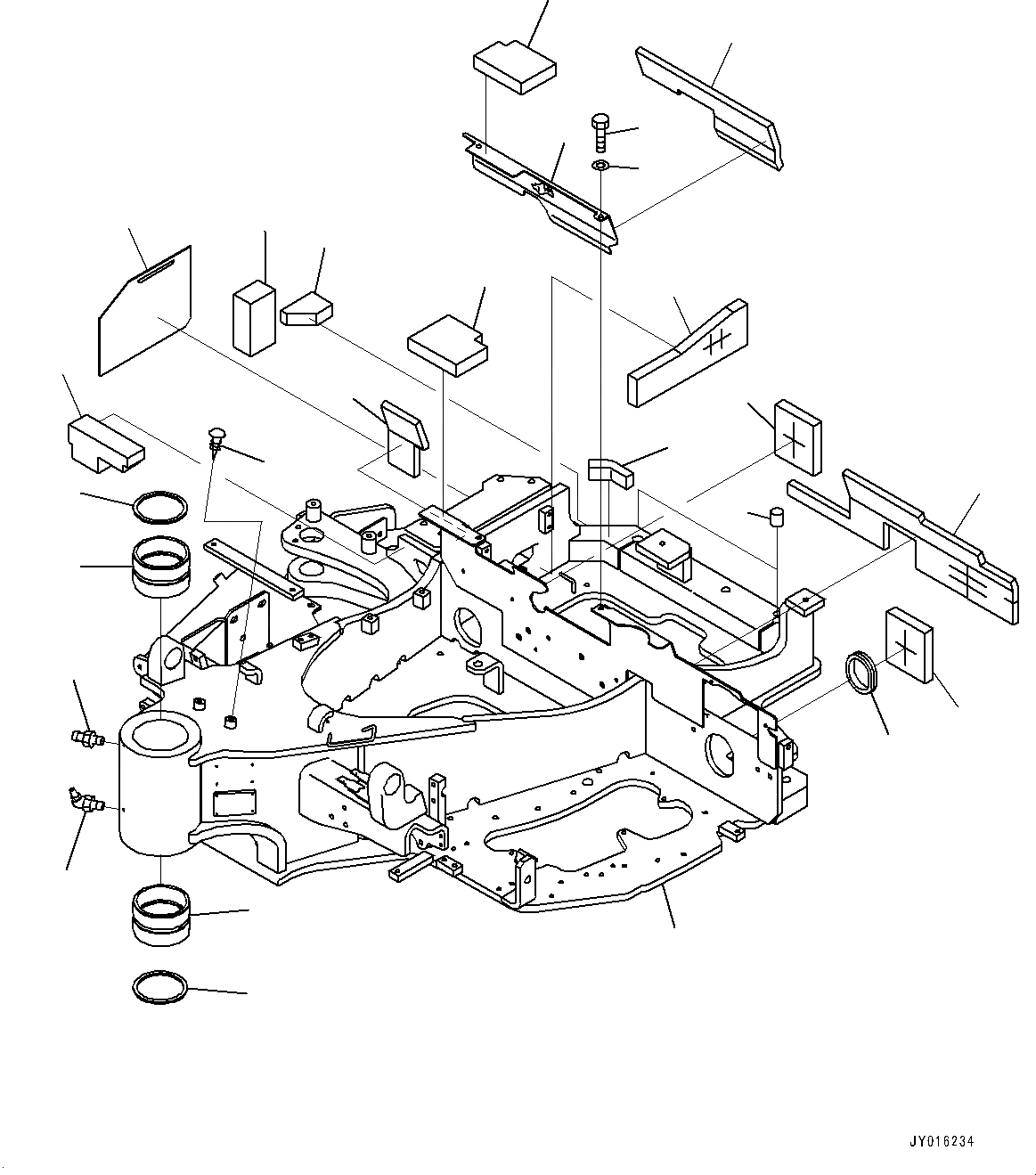 JY016234