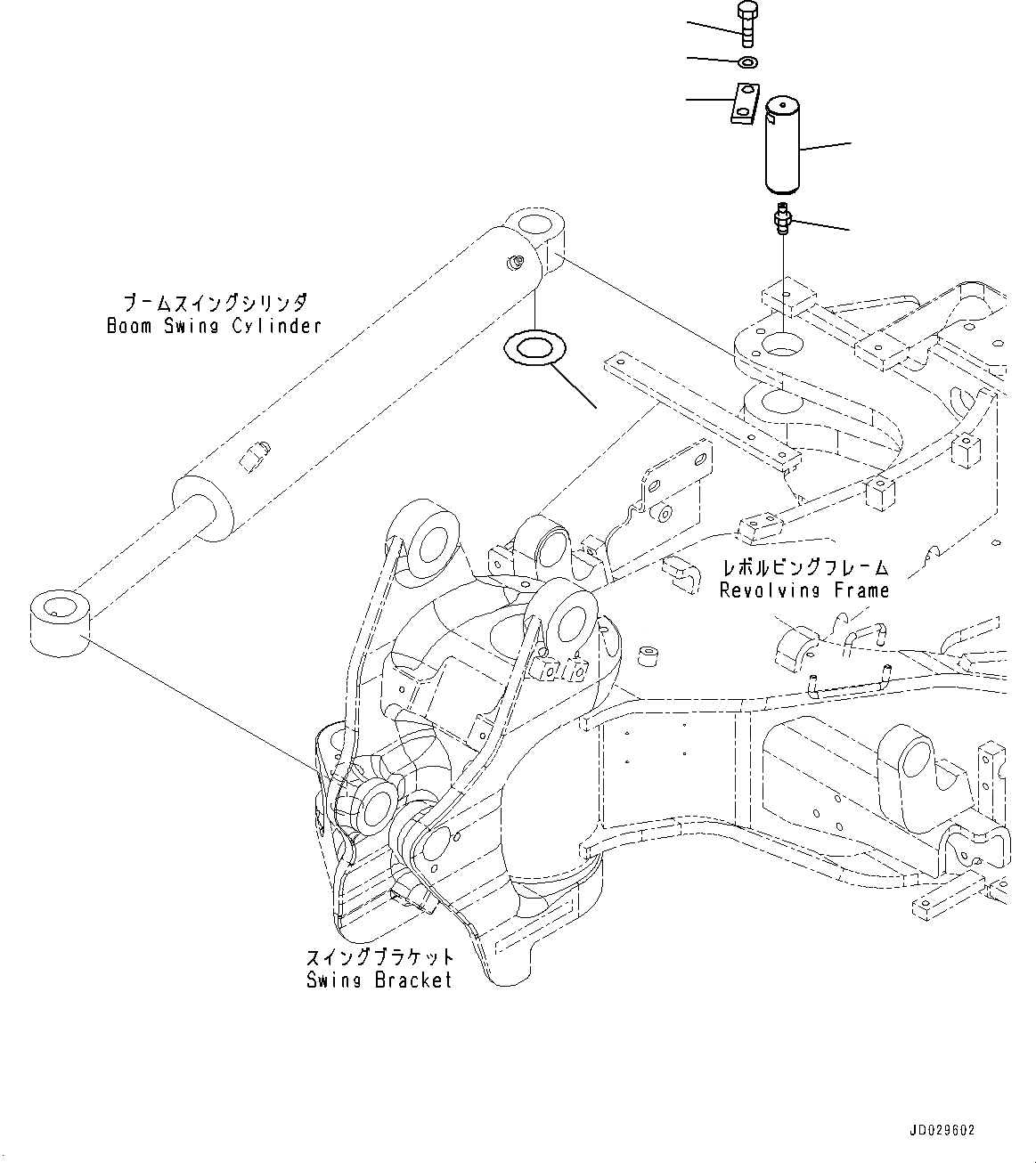 ブームスイングシリンダ
Boom Swing Cylinder

レボルビングフレーム
Revolving Frame

スイングブラケット
Swing Bracket

JD029602