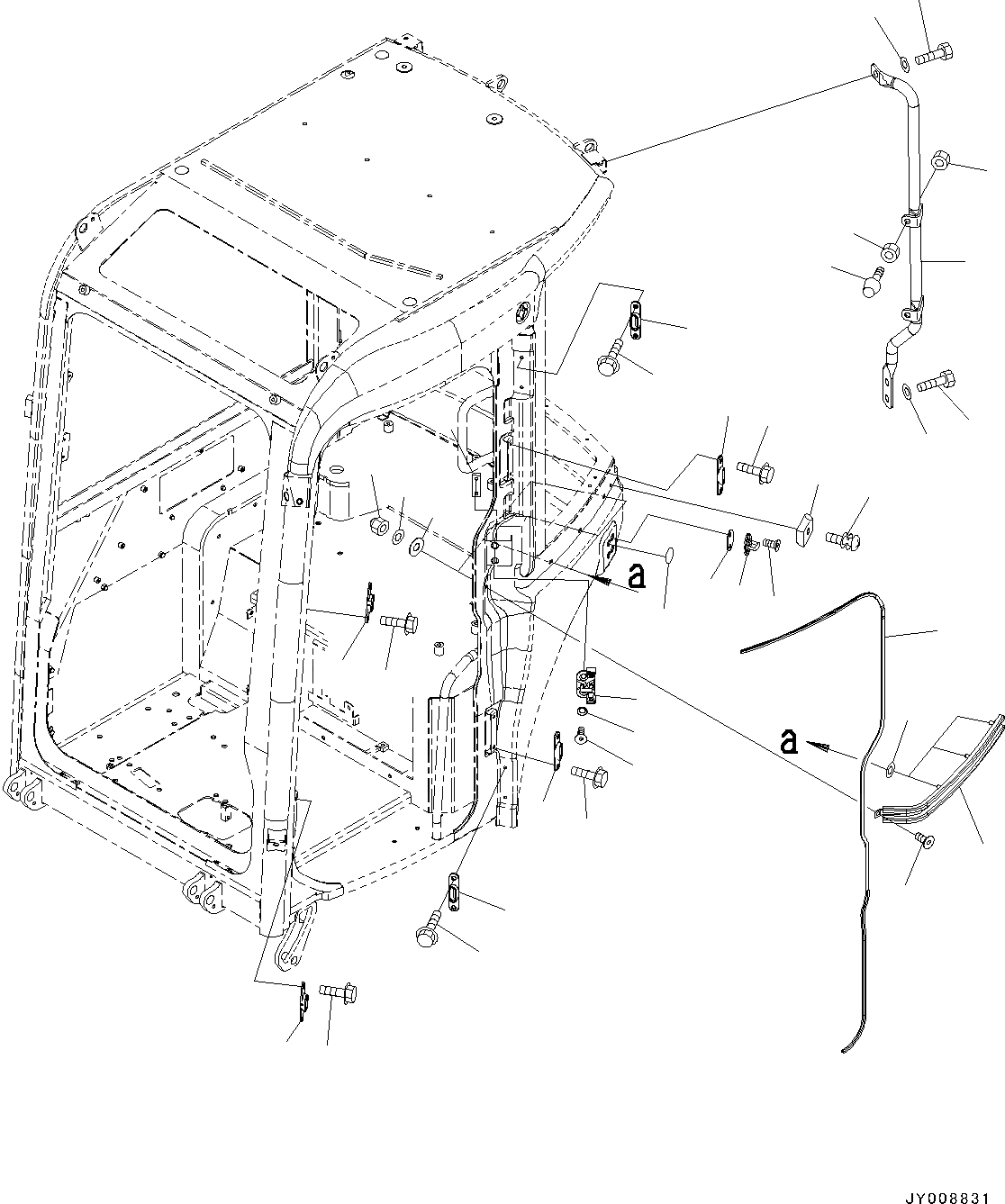 a

a

JY008831