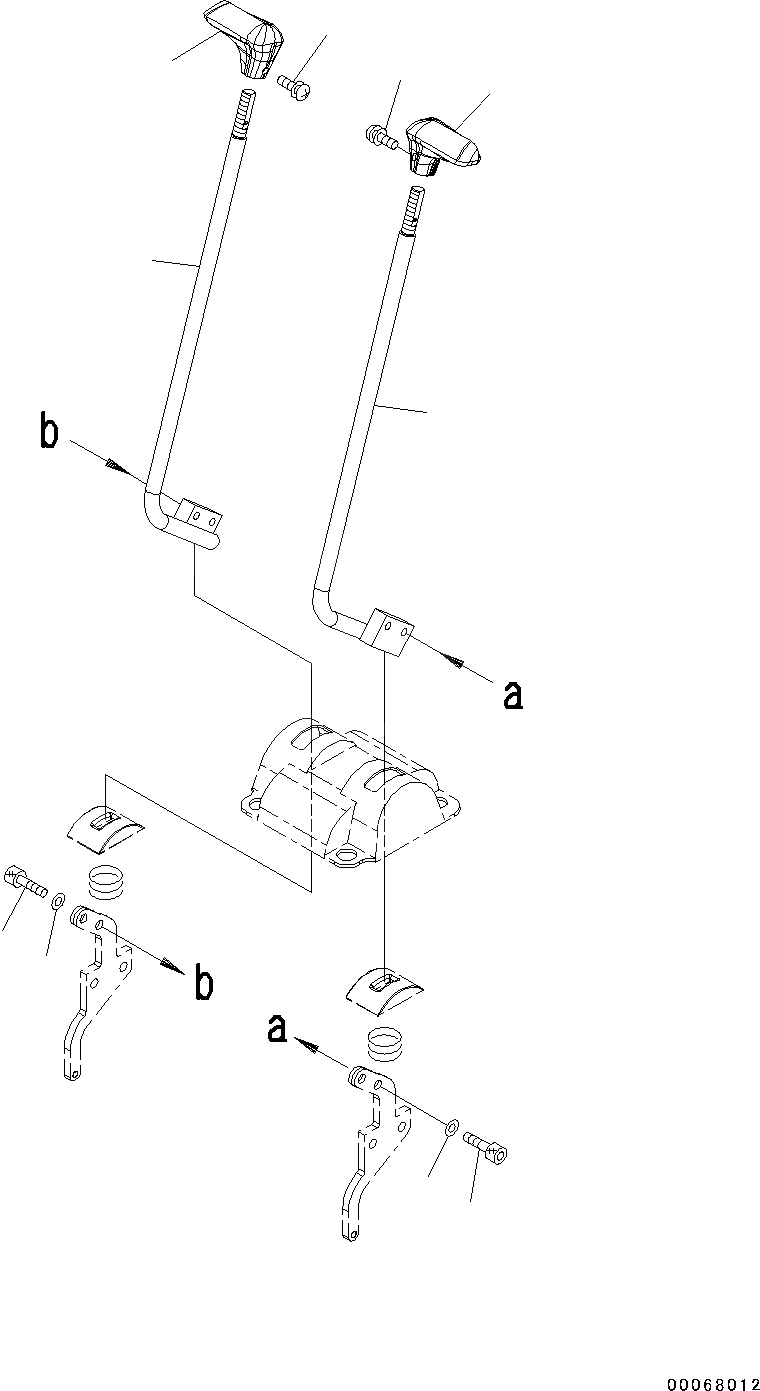 b
a
b
a
00068012