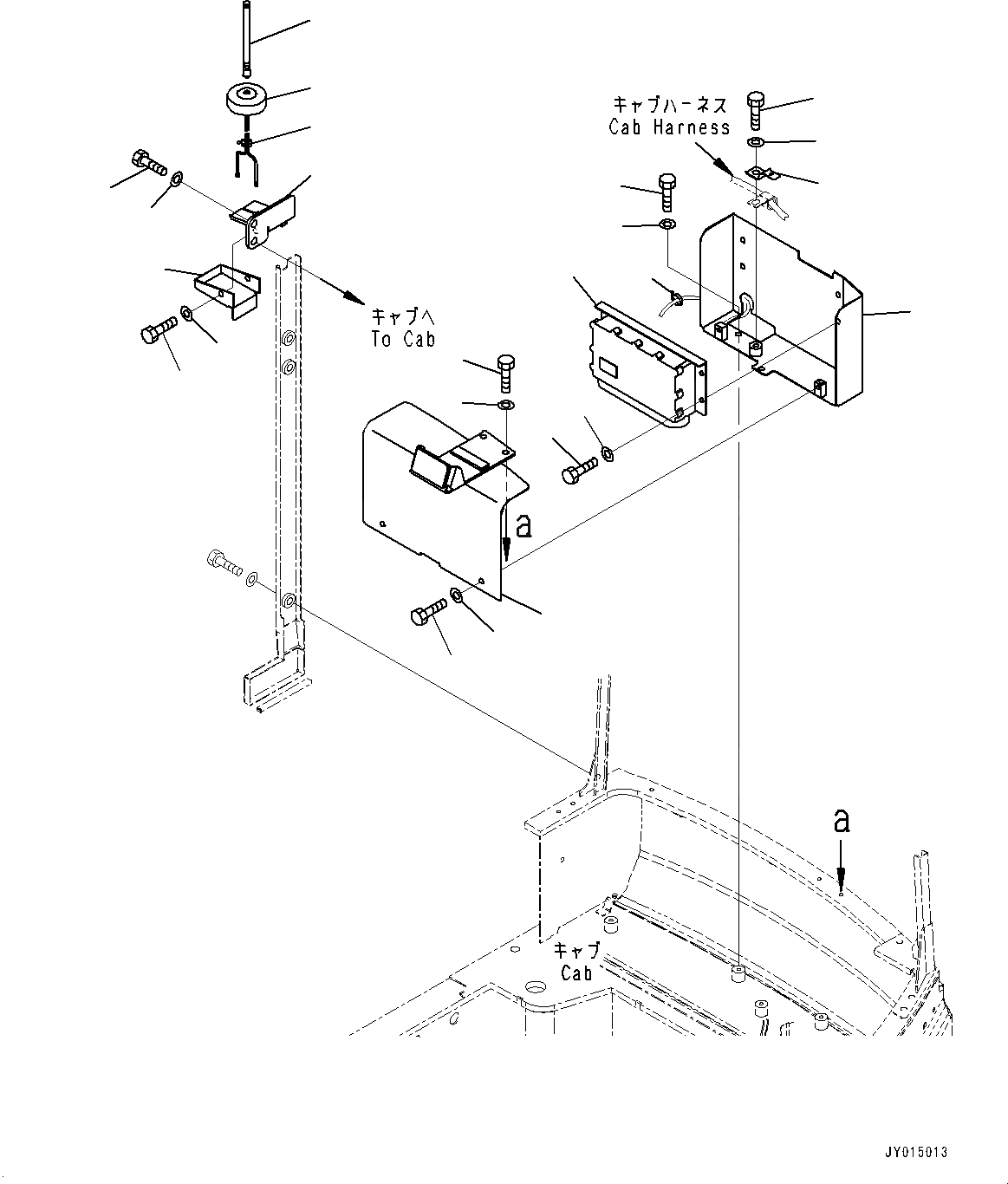 キャブハーネス
Cab Harness

キャブへ
To Cab

a

a

キャブ
Cab

JY015013