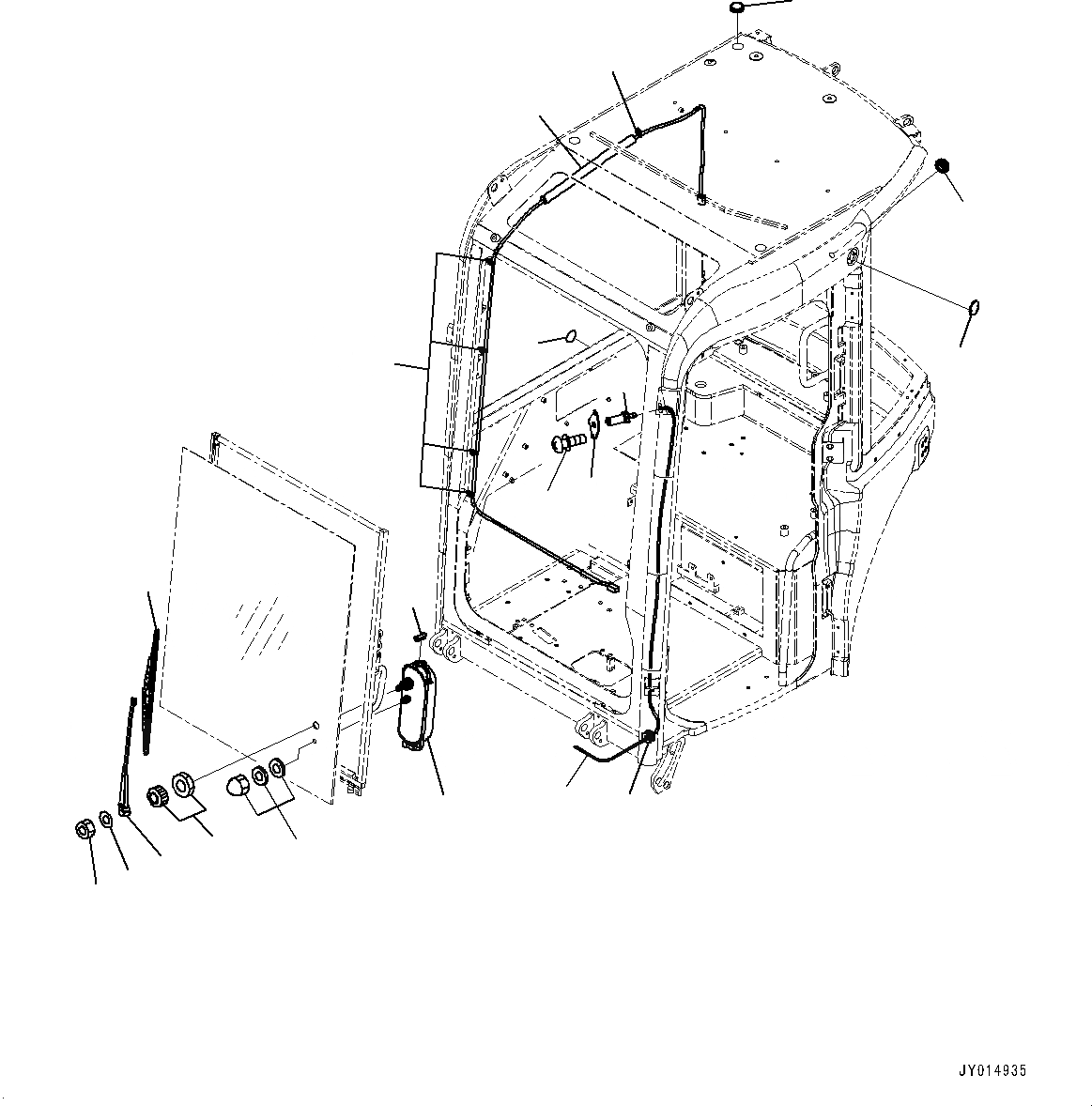 JY014935