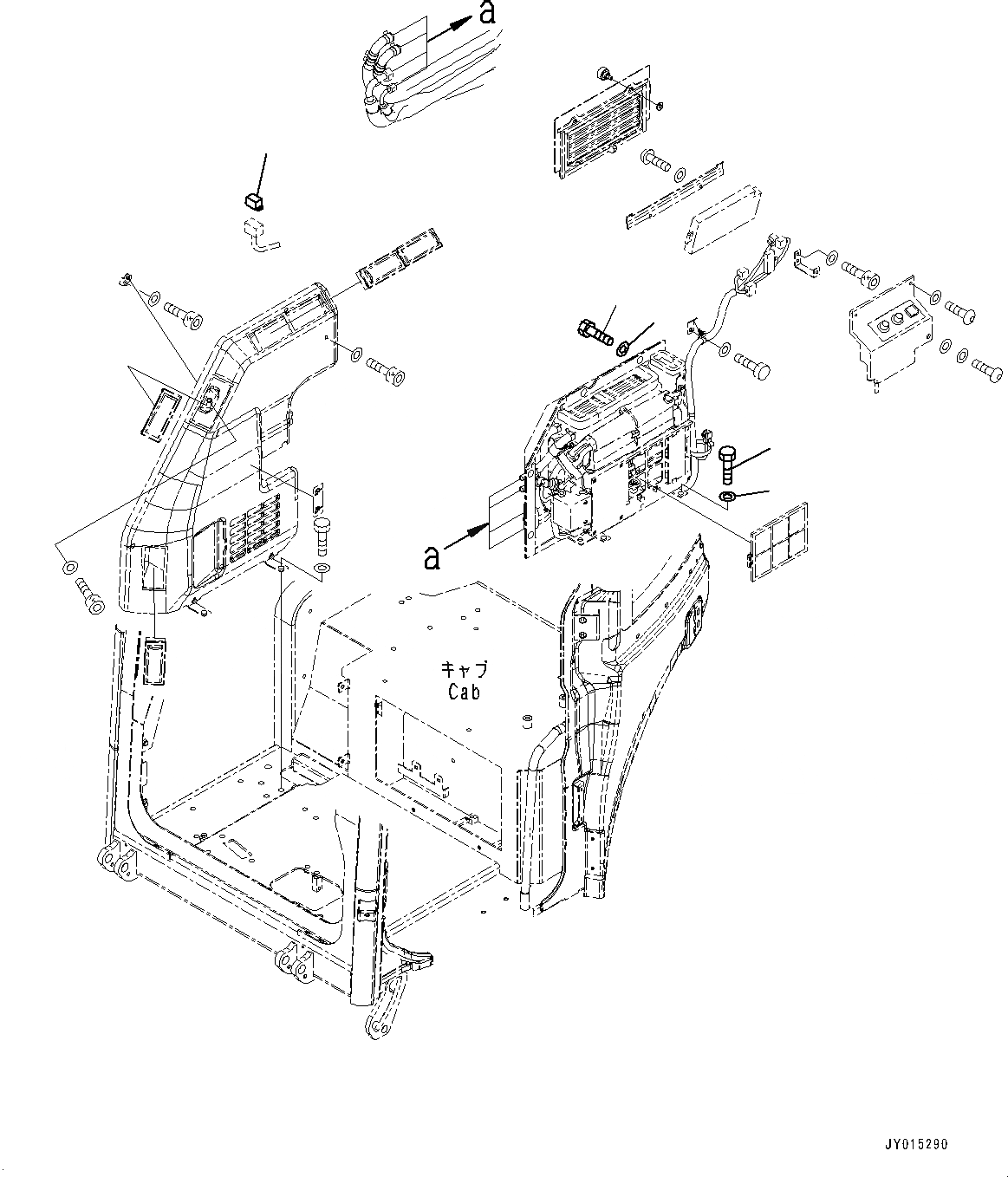 a

a

キャブ
Cab

JY015290