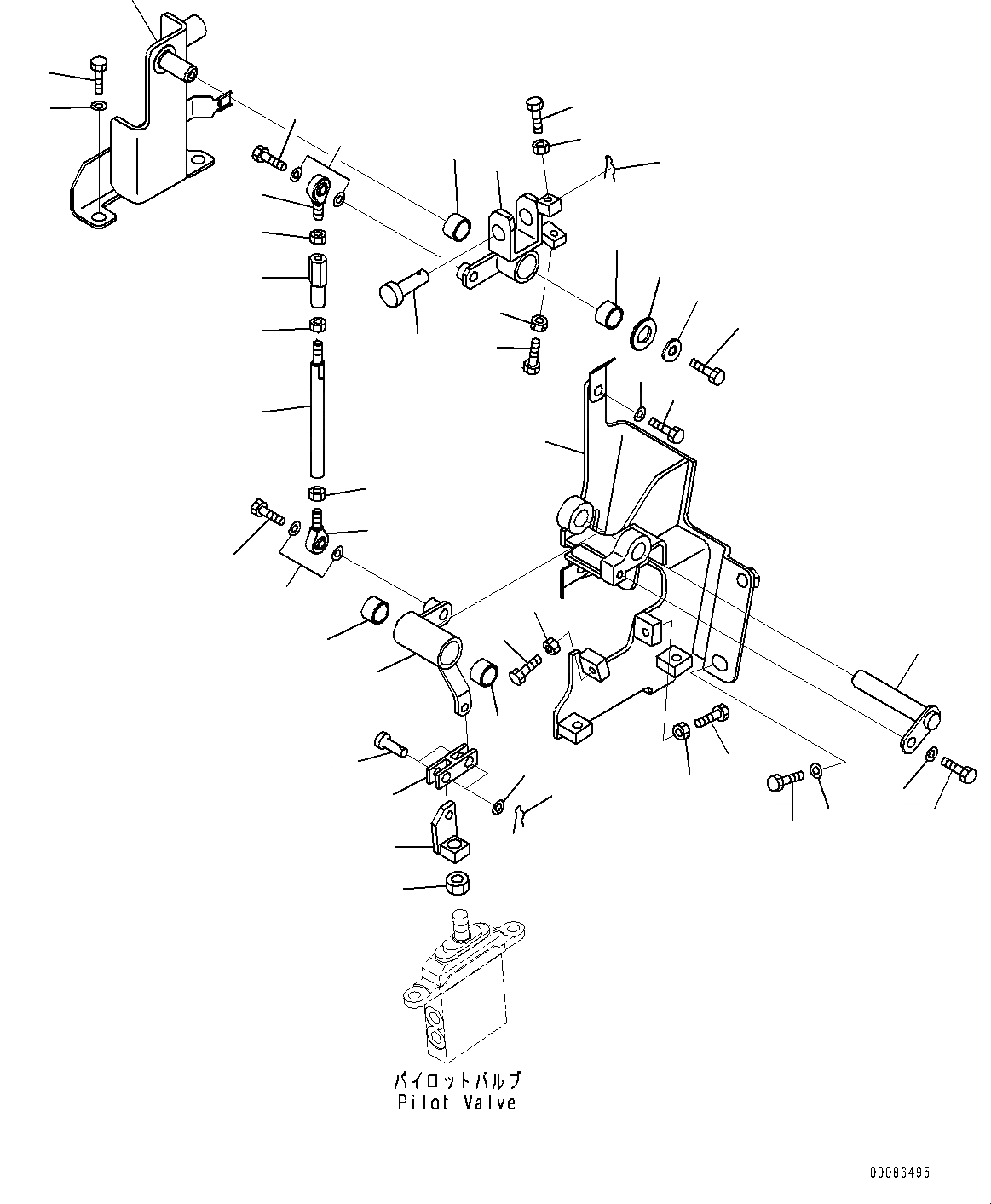 パイロットバルブ
Pilot Valve

00086495