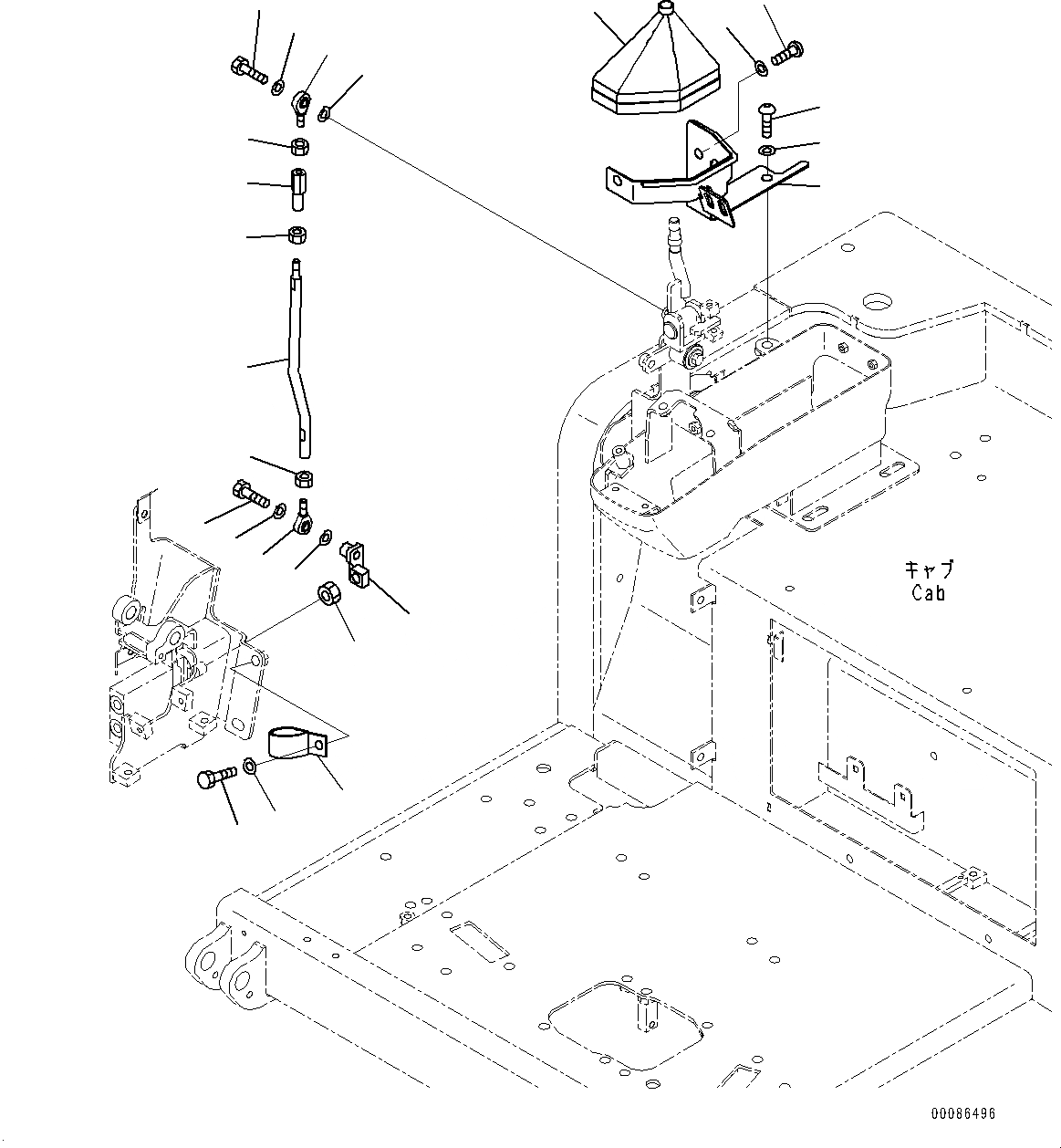 キャブ
Cab

00086496