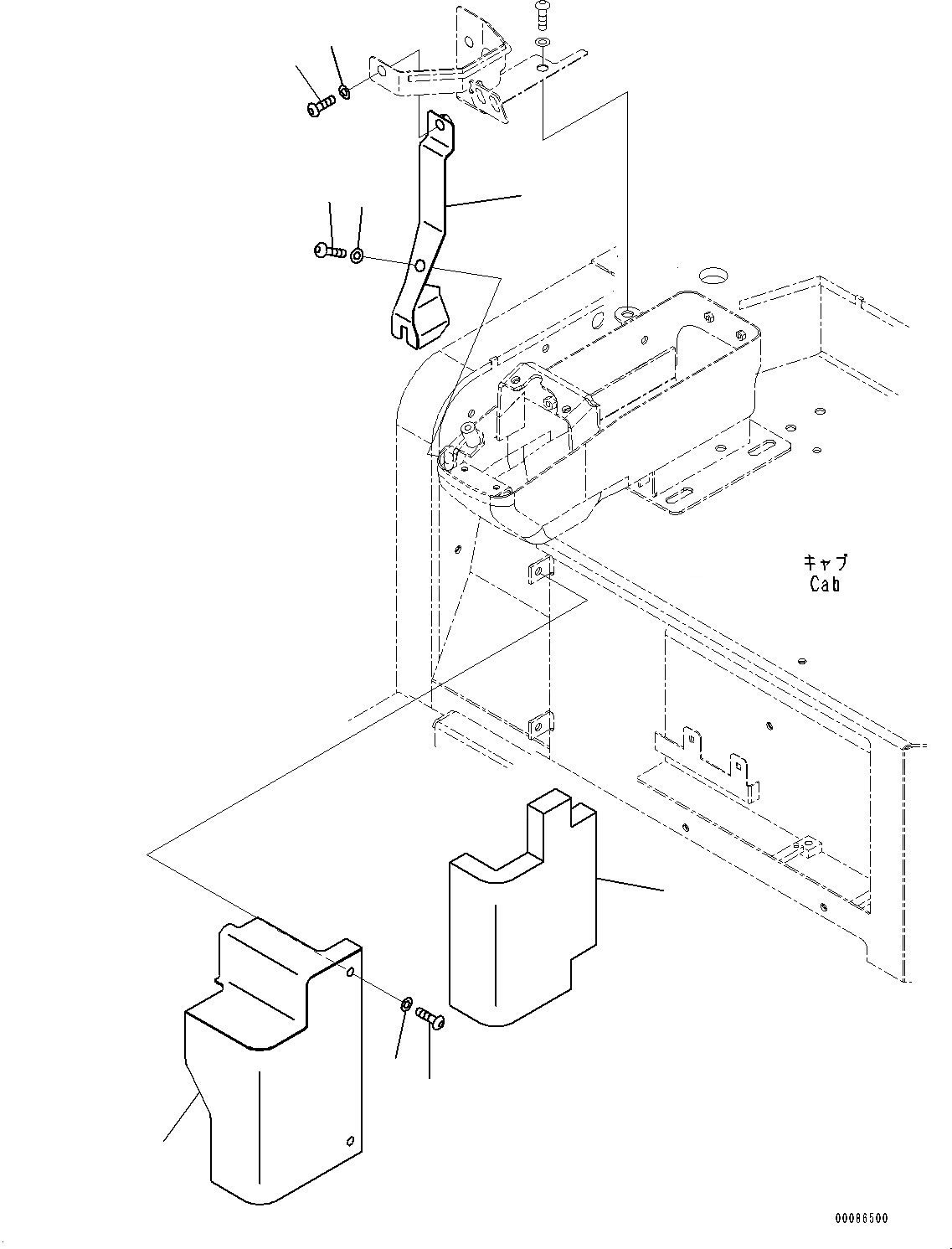 キャブ
Cab

00086500