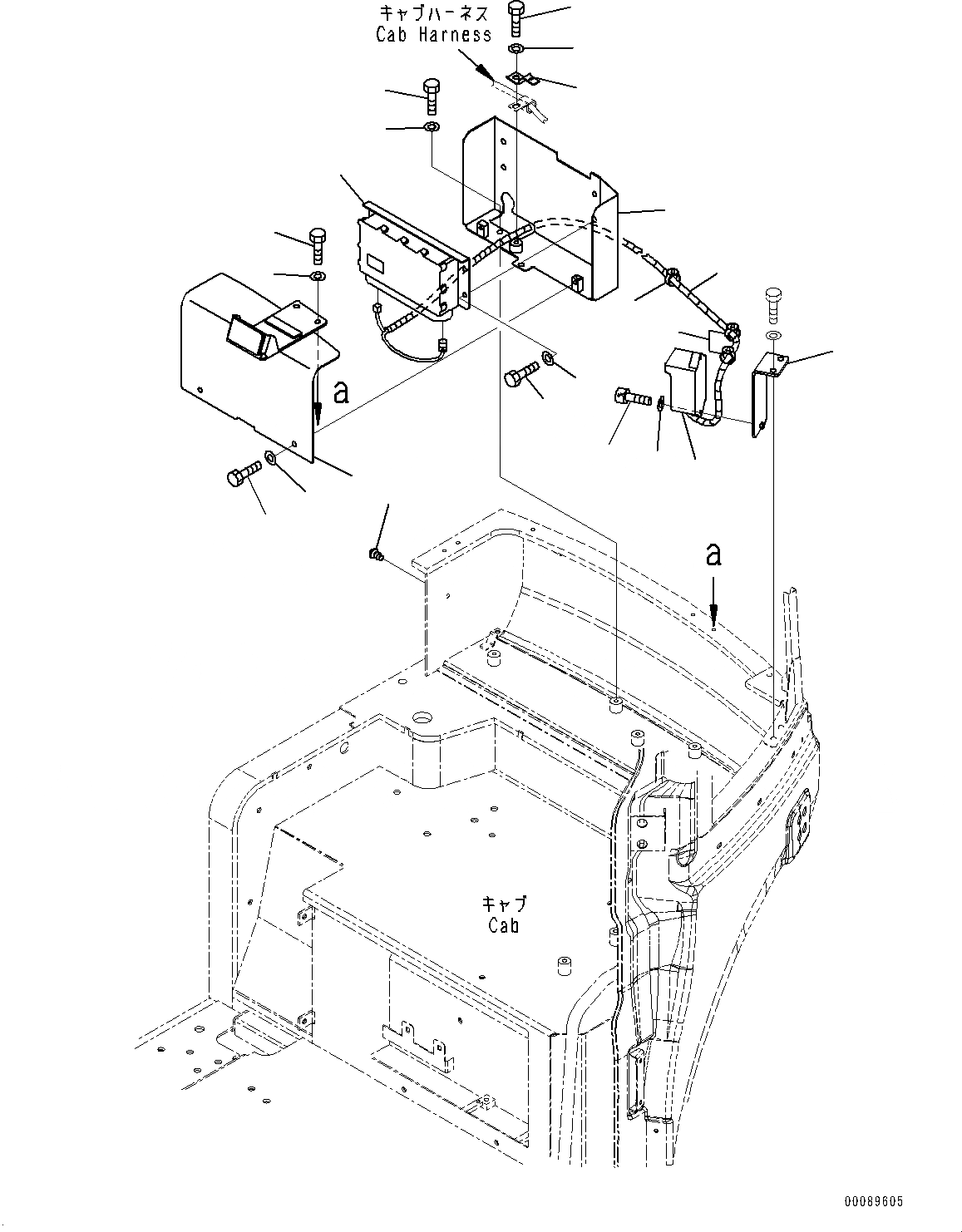 キャブハーネス
Cab Harness

a

a

キャブ
Cab

00089605