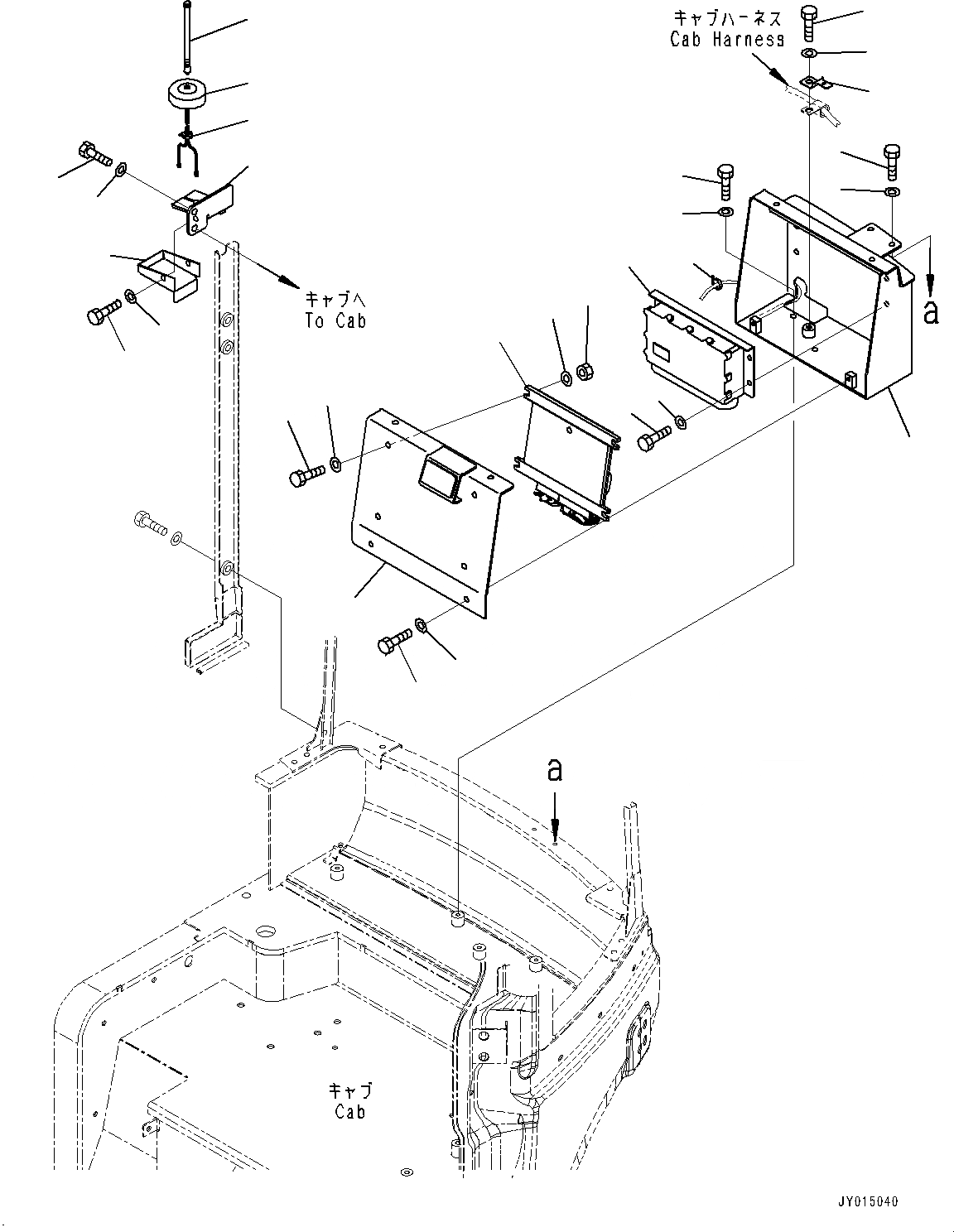 キャブハーネス
Cab Harness

キャブへ
To Cab

a

a

キャブ
Cab

JY015040