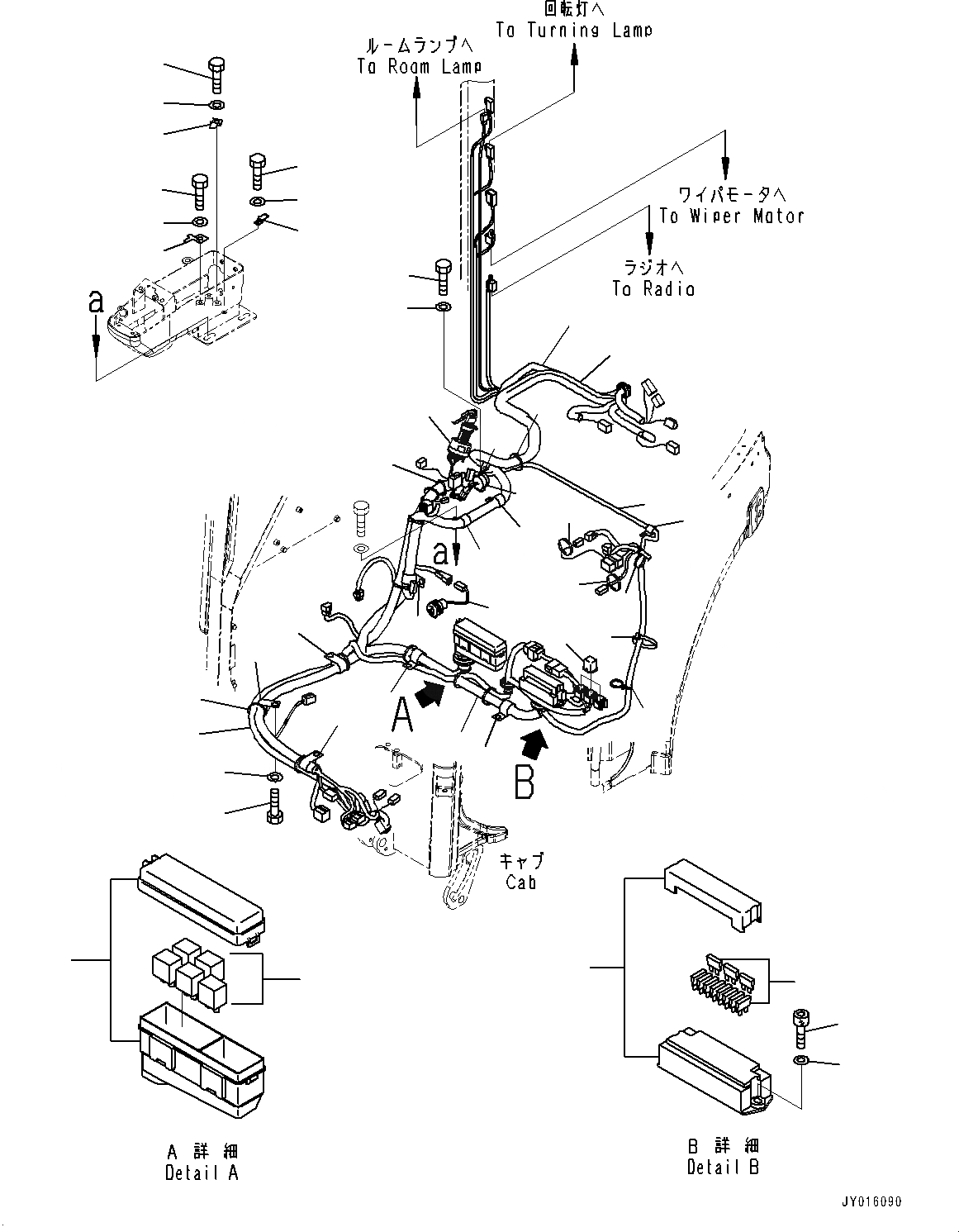 回転灯へ
To Turning Lamp

ルームランプへ
To Room Lamp

ワイパモータへ
To Wiper Motor

ラジオへ
To Radio

a

a

A

B

キャブ
Cab

A 詳 細
Detail A

B 詳 細
Detail B

JY016090