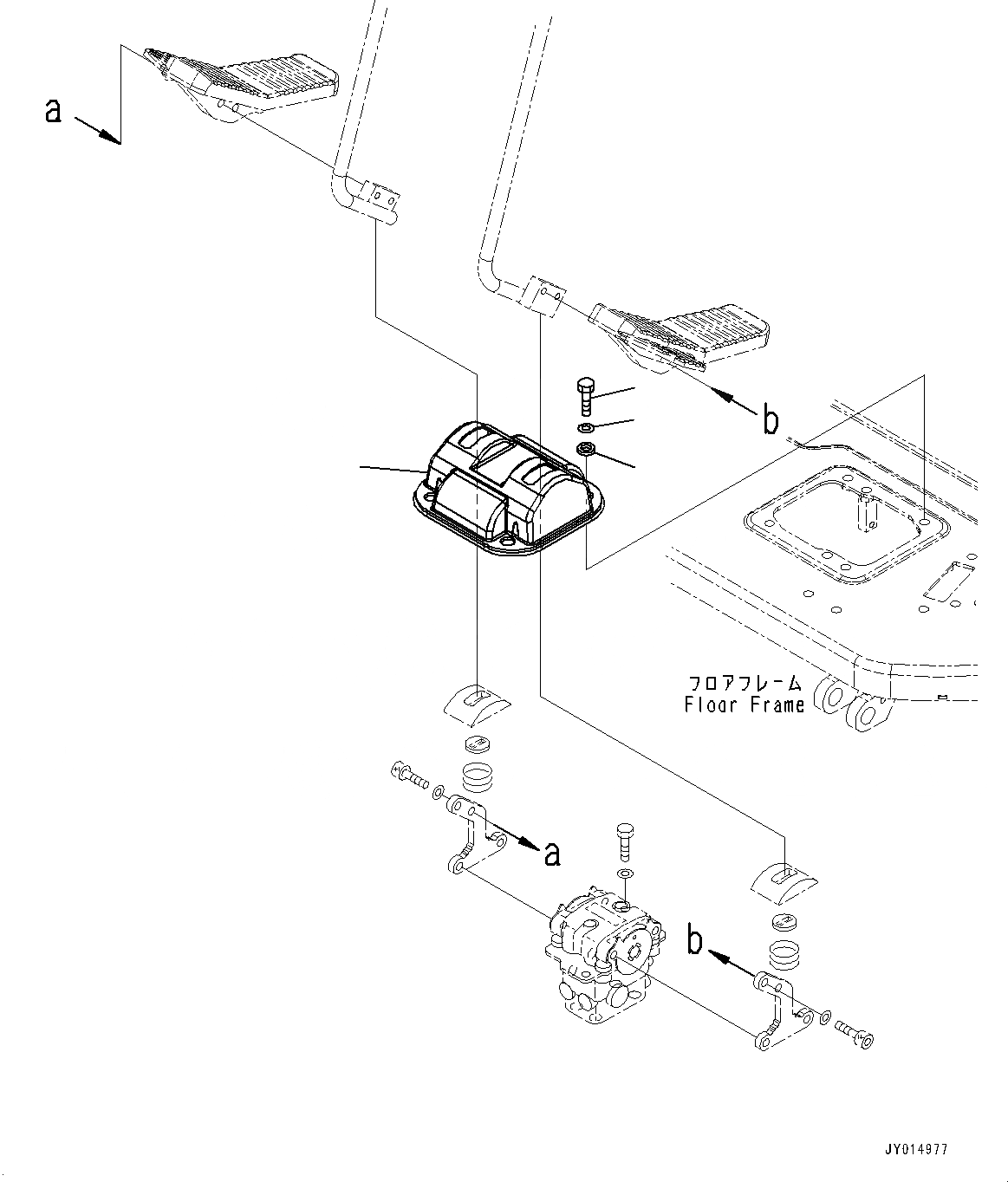 a

b

フロアフレーム
Floor Frame

a

b

JY014977