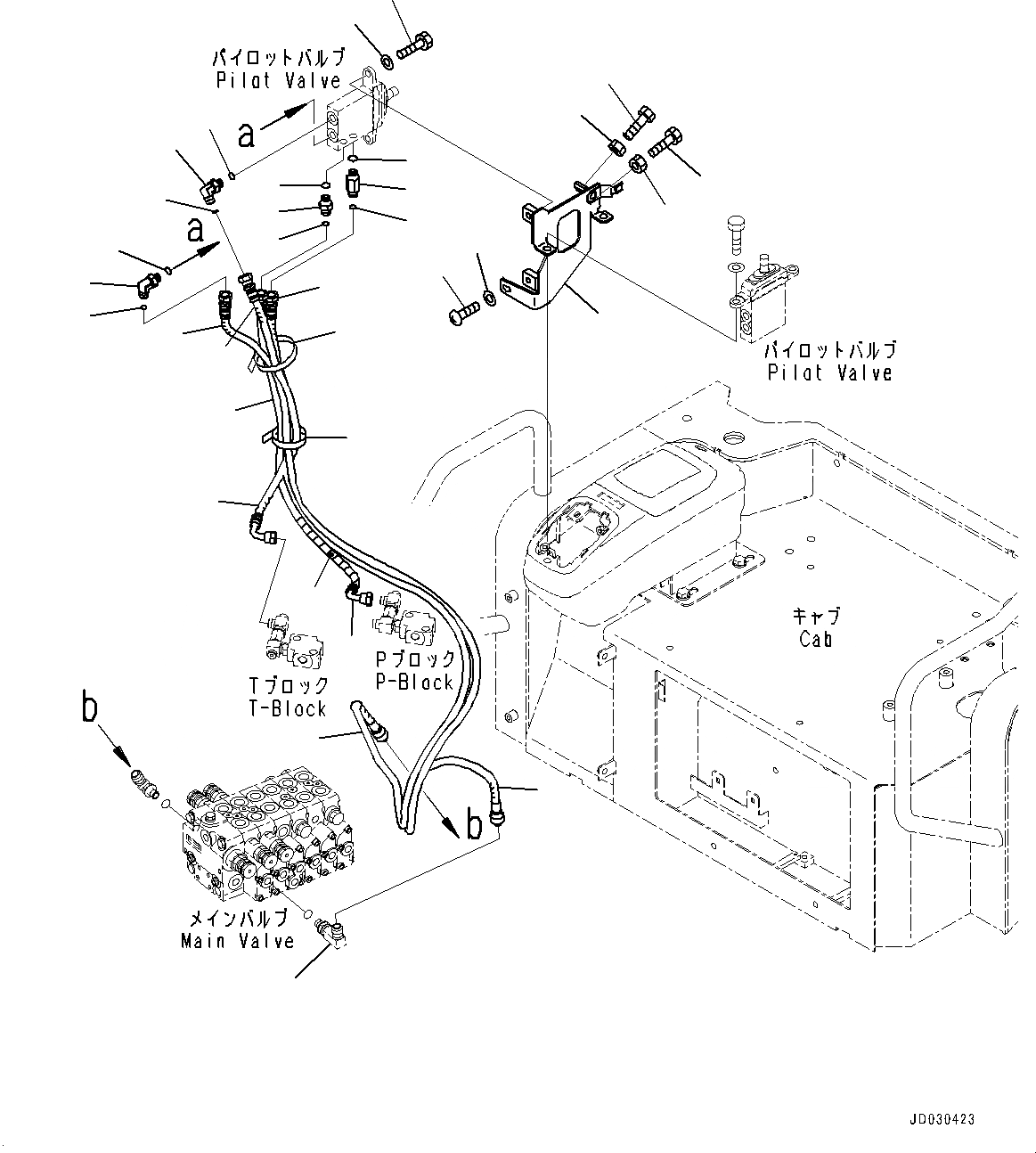 パイロットバルブ
Pilot Valve

a

a

パイロットバルブ
Pilot Valve

キャブ
Cab

Tブロック
T-Block

Pブロック
P-Block

b

b

メインバルブ
Main Valve

JD030423