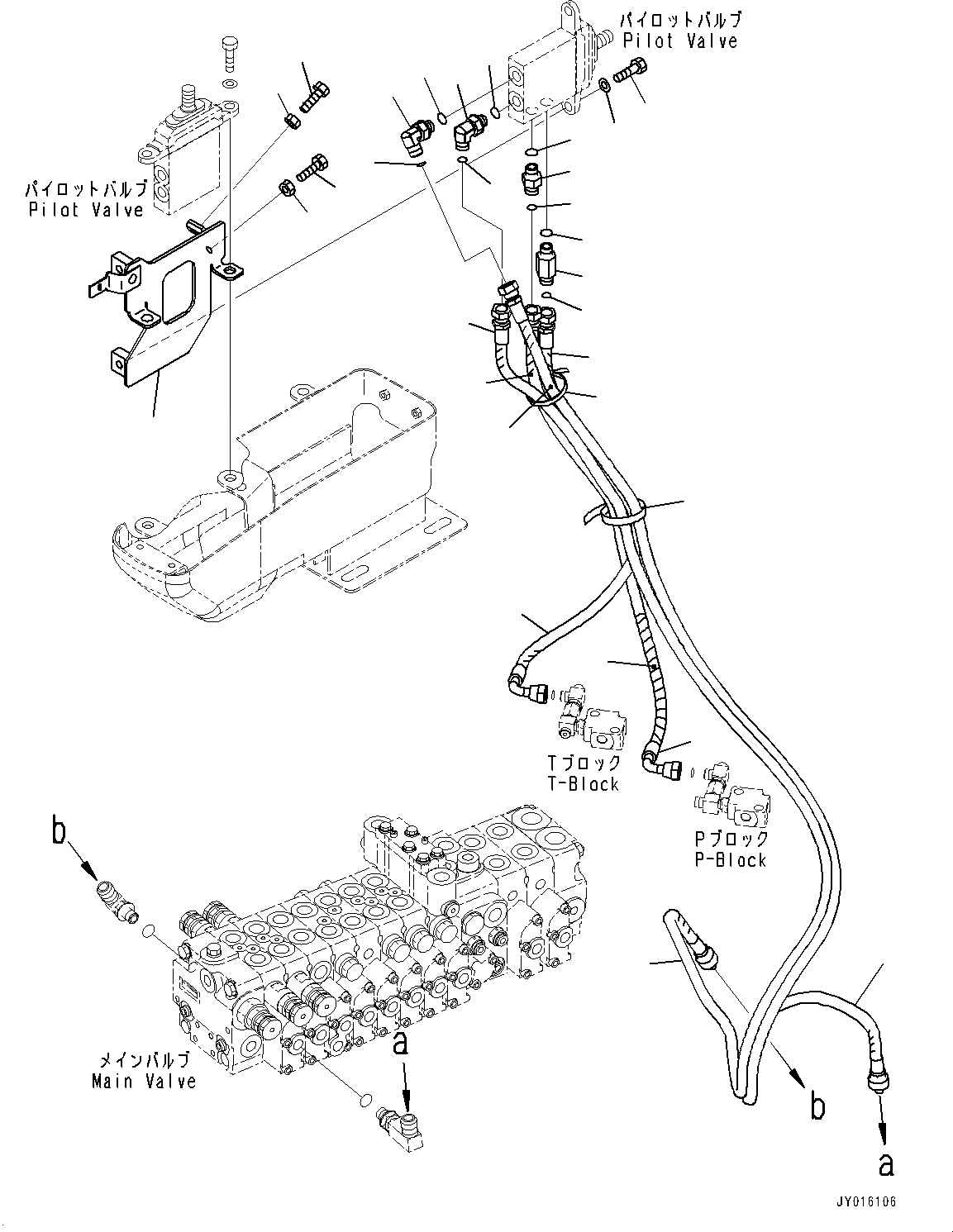 パイロットバルブ
Pilot Valve

パイロットバルブ
Pilot Valve

Tブロック
T-Block

Pブロック
P-Block

b

メインバルブ
Main Valve

a

b

a

JY016106