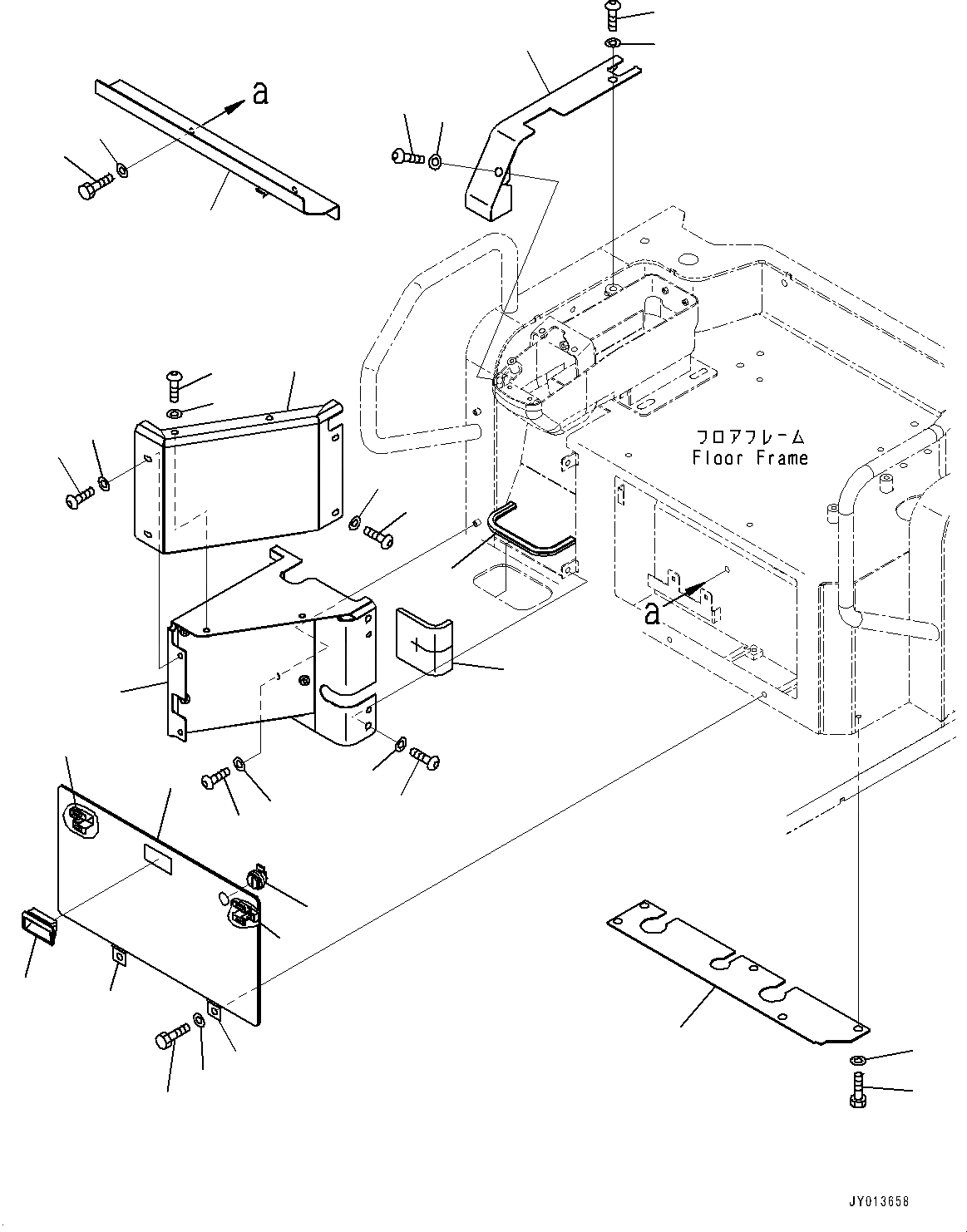 a

フロアフレーム
Floor Frame

a

JY013658