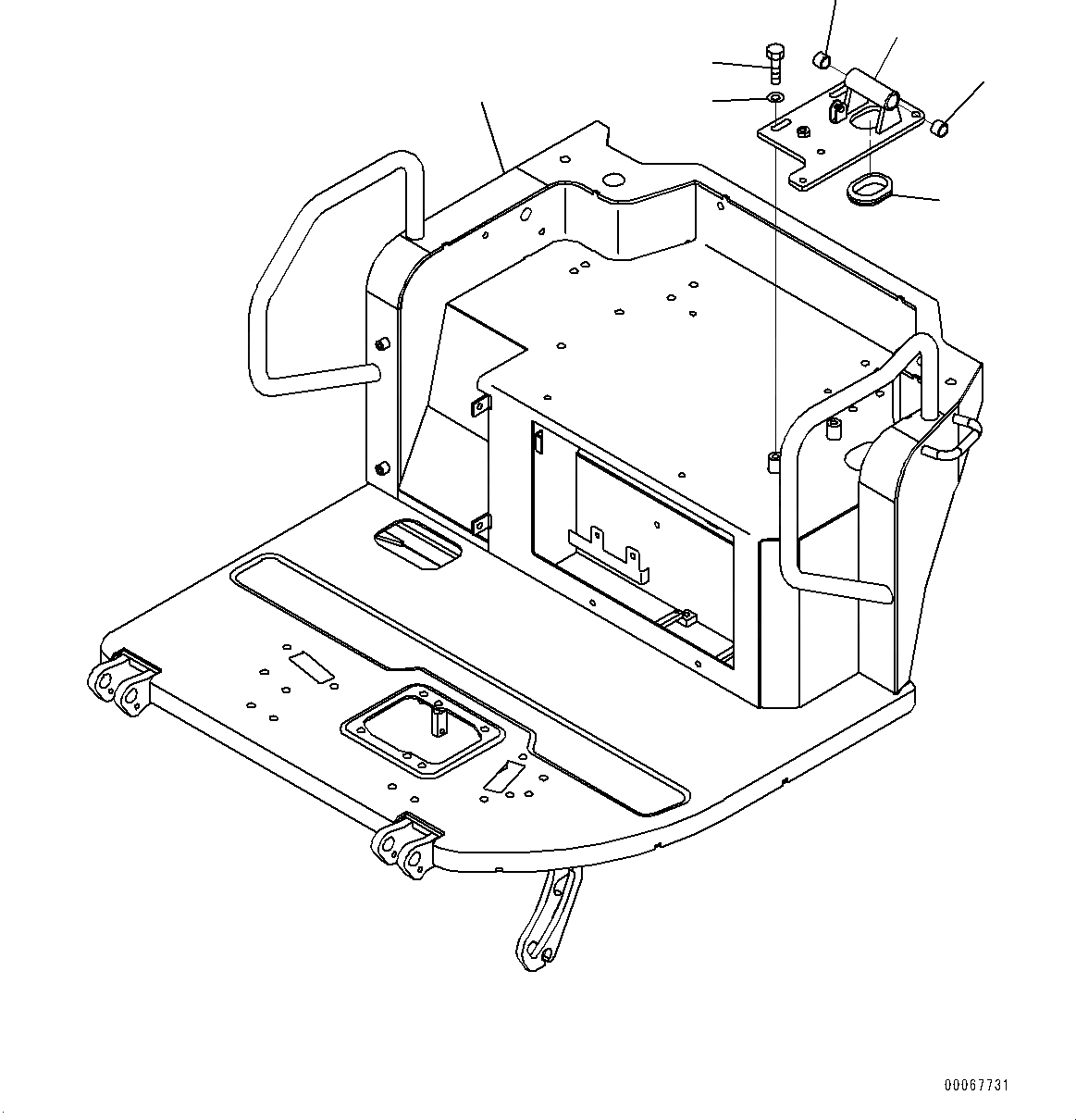 00067731