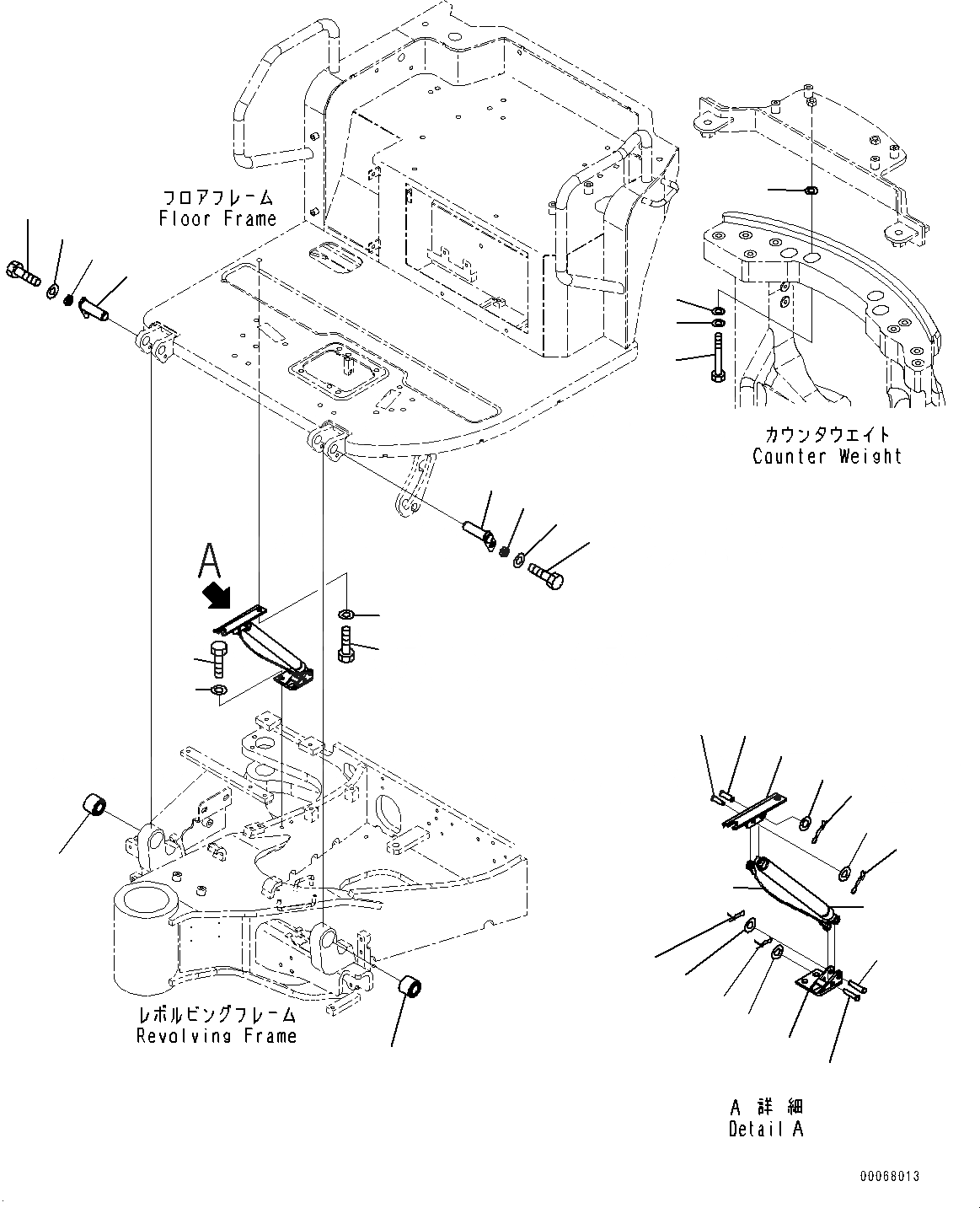 フロアフレーム
Floor Frame

カウンタウエイト
Counter Weight

A

レボルビングフレーム
Revolving Frame

A 詳 細
Detail A

00068013