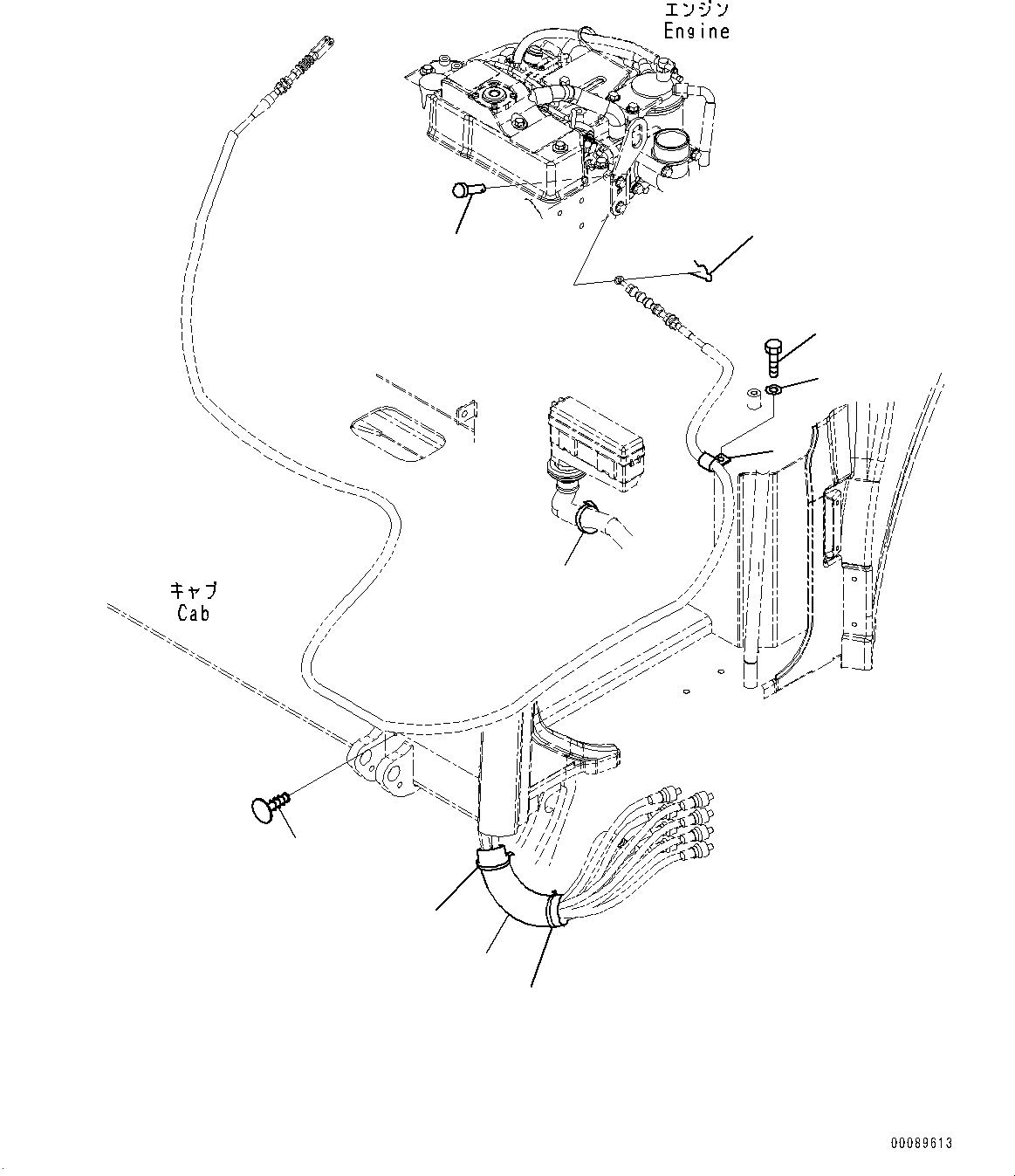 エンジン
Engine

キャブ
Cab

00089613