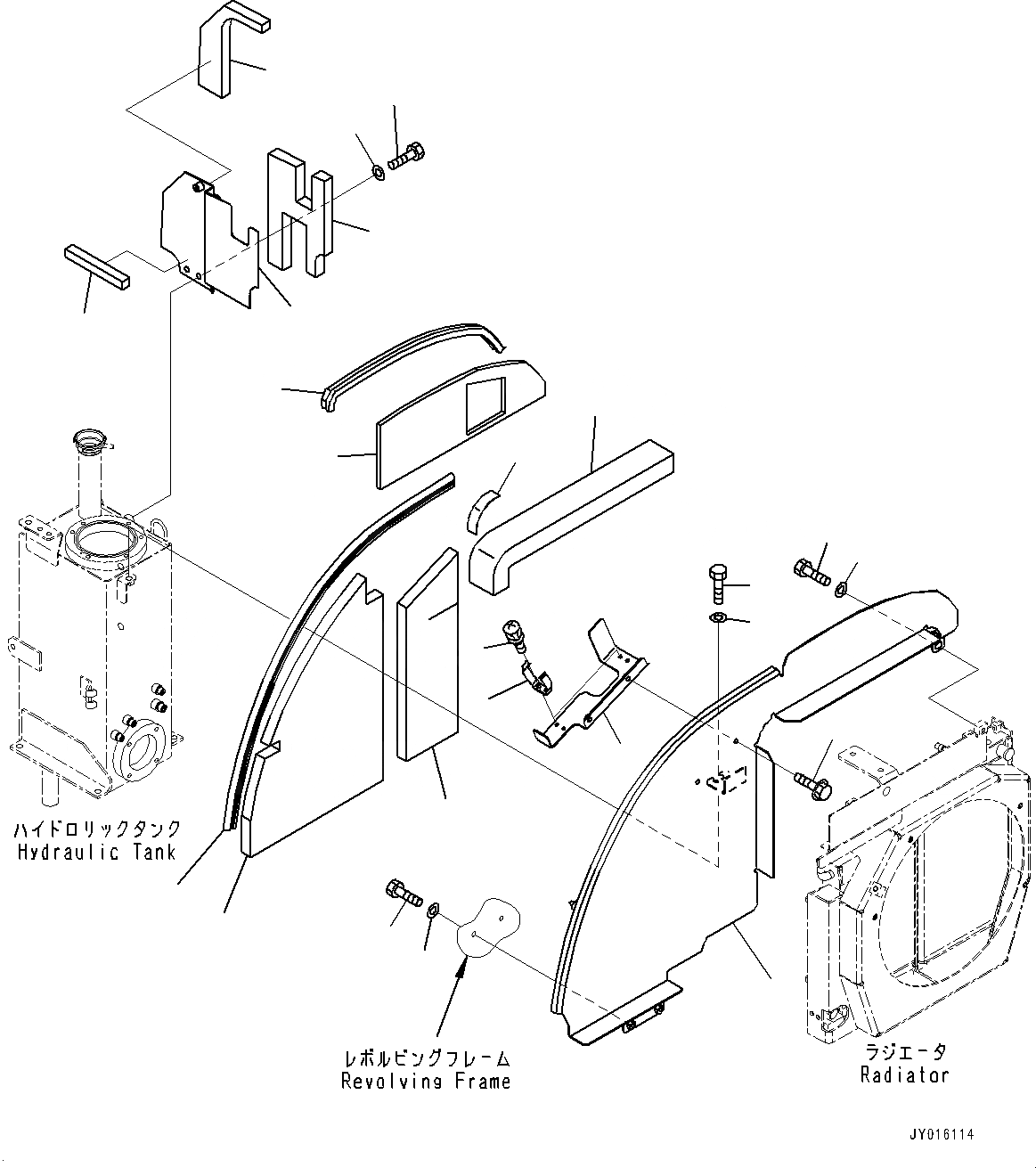 ハイドロリックタンク
Hydraulic Tank

レボルビングフレーム
Revolving Frame

ラジエータ
Radiator

JY016114