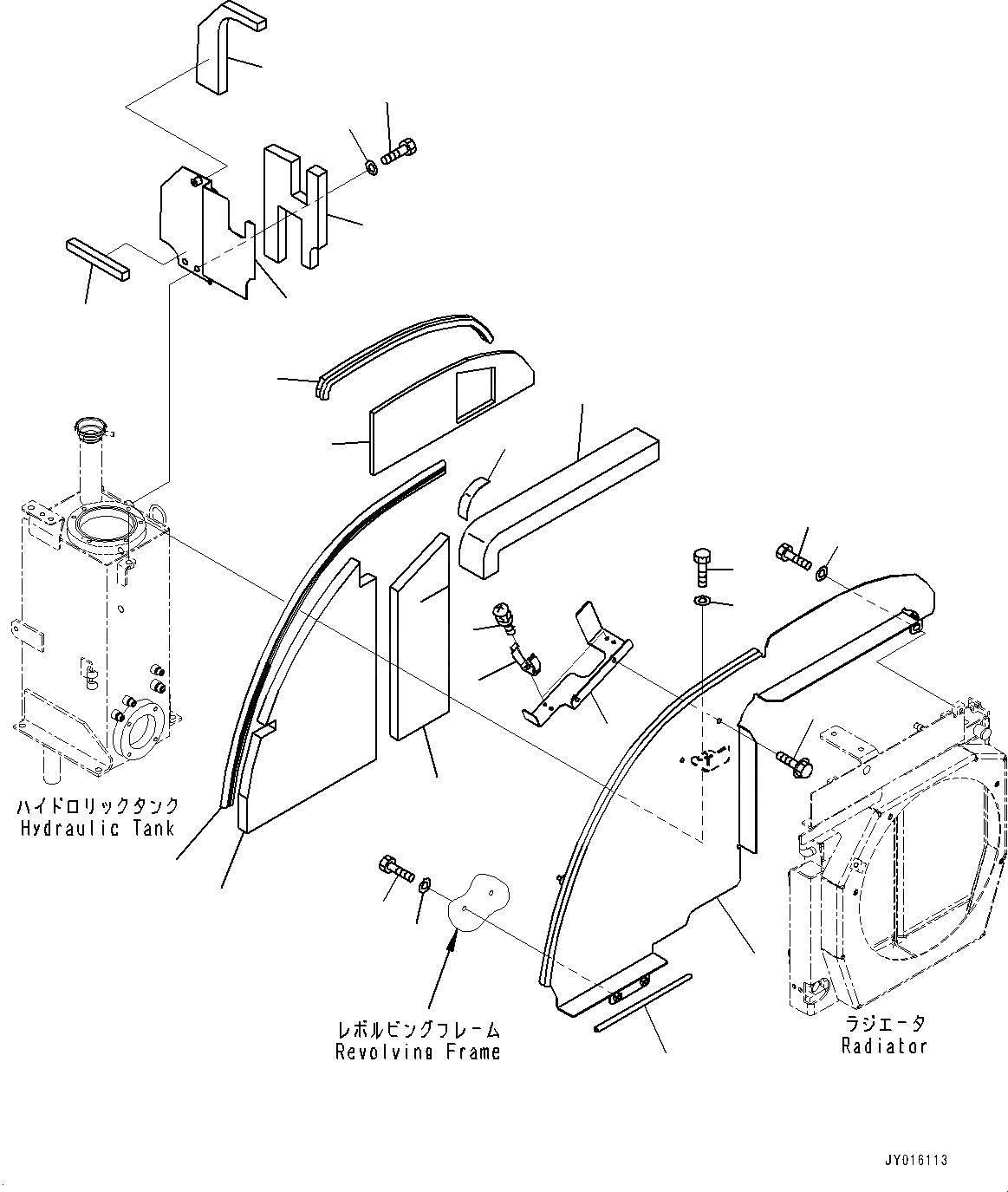 ハイドロリックタンク
Hydraulic Tank

レボルビングフレーム
Revolving Frame

ラジエータ
Radiator

JY016113